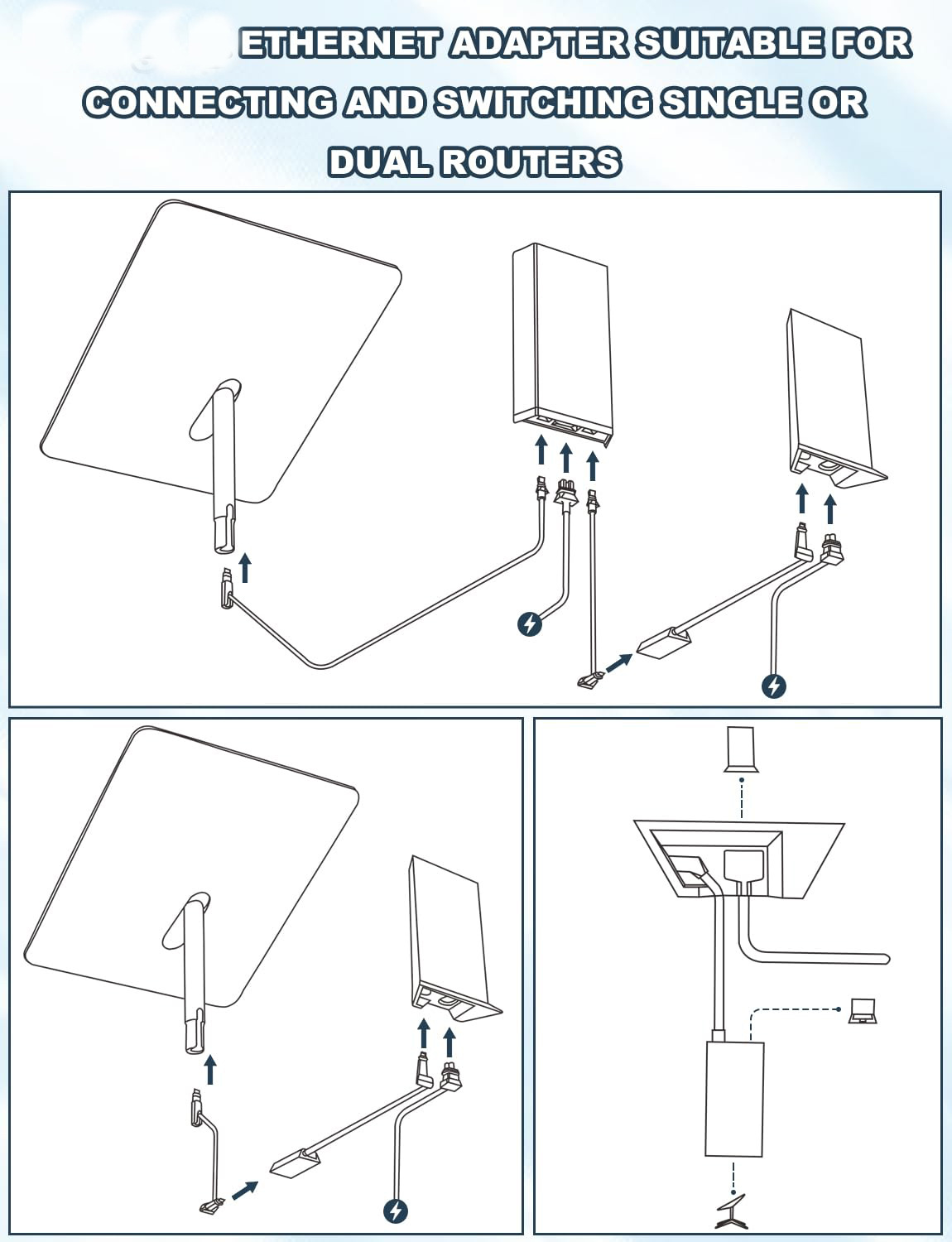 ETHERNET ADAPTER SUITABLE FOR CONNECTING AND SWITCHING SINGLE OR DUAL ROUTERS