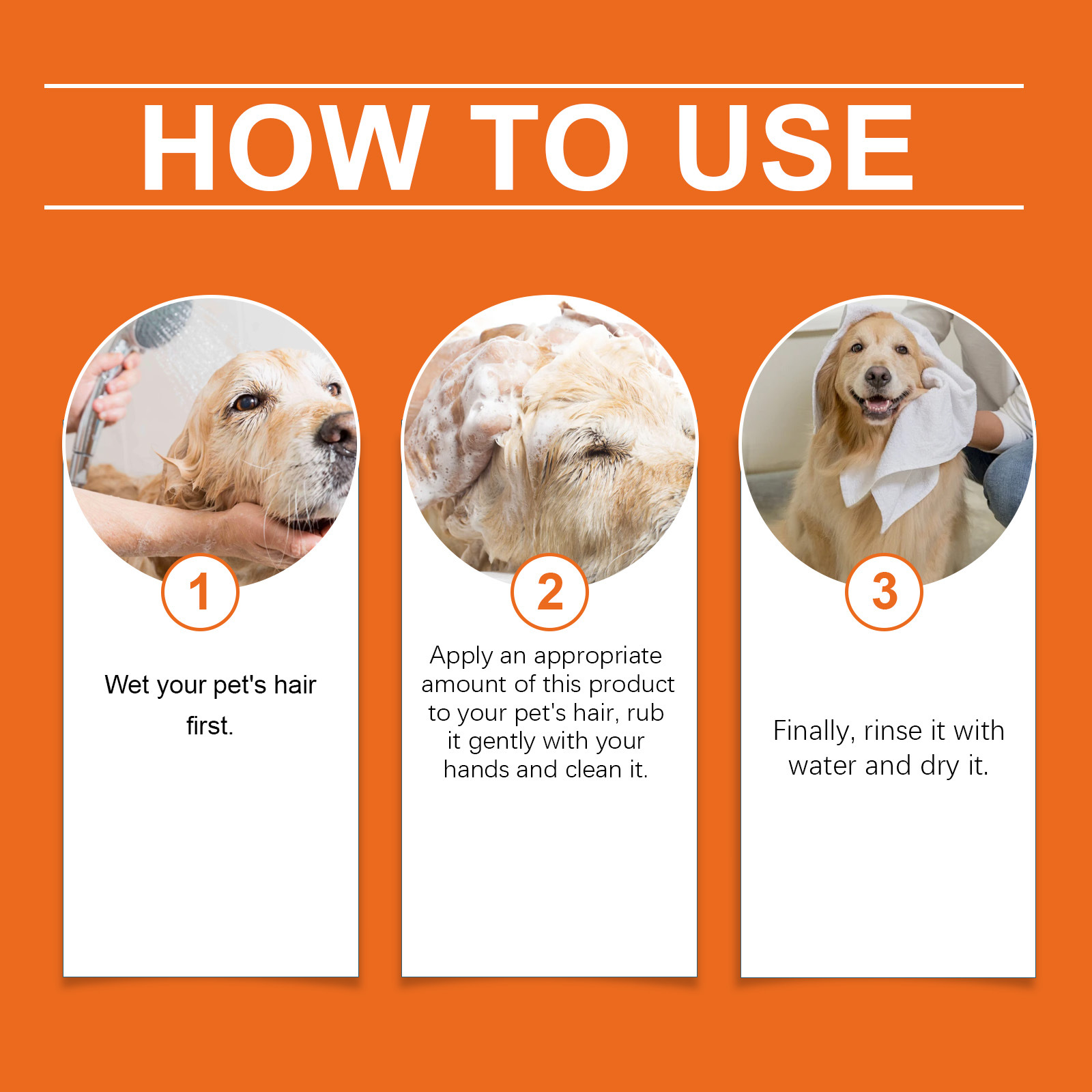 HOW TO USE

1

Wet your pet's hair first.

2

Apply an appropriate amount of this product to your pet's hair, rub it gently with your hands and clean it.

3

Finally, rinse it with water and dry it.