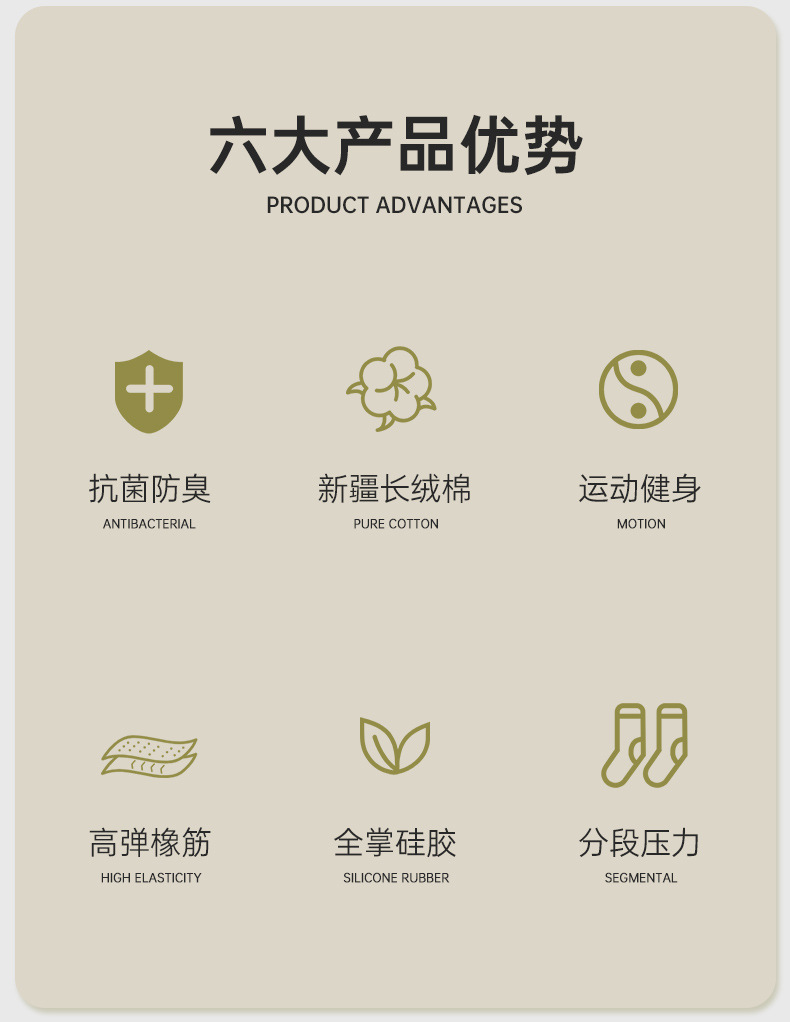 六大产品优势
PRODUCT ADVANTAGES

抗菌防臭
ANTIBACTERIAL

新疆长绒棉
PURE COTTON

运动健身
MOTION

高弹橡筋
HIGH ELASTICITY

全掌硅胶
SILICONE RUBBER

分段压力
SEGMENTAL