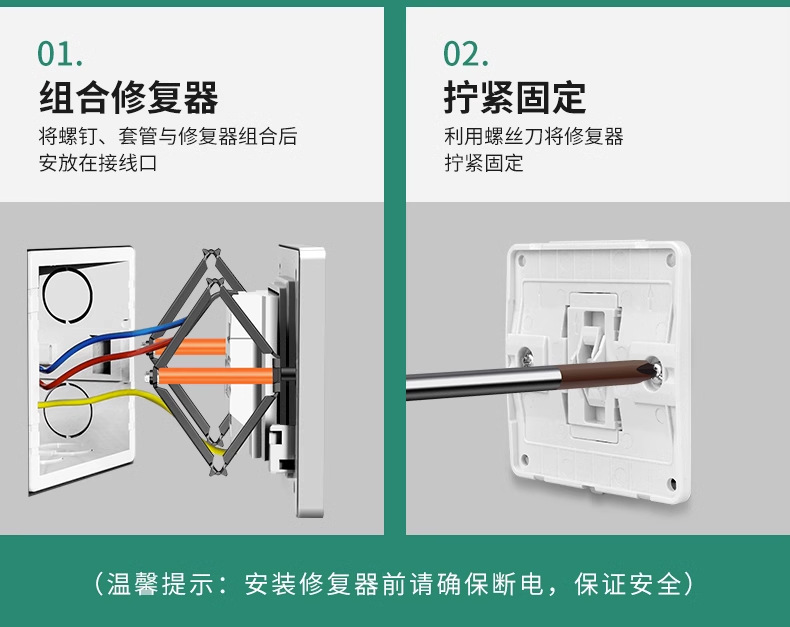 01.
组合修复器
将螺钉、套管与修复器组合后安放在接线口

02.
拧紧固定
利用螺丝刀将修复器拧紧固定

（温馨提示：安装修复器前请确保断电，保证安全）