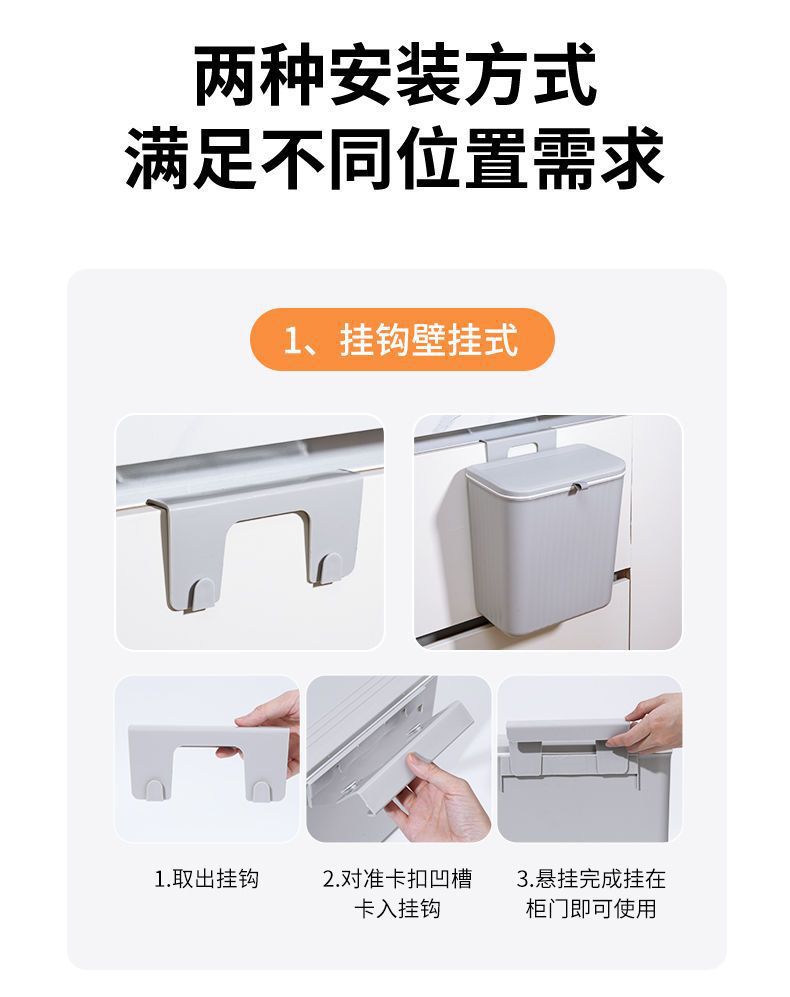 两种安装方式
满足不同位置需求

1、挂钩壁挂式

1.取出挂钩

2.对准卡扣凹槽卡入挂钩

3.悬挂完成挂在柜门即可使用