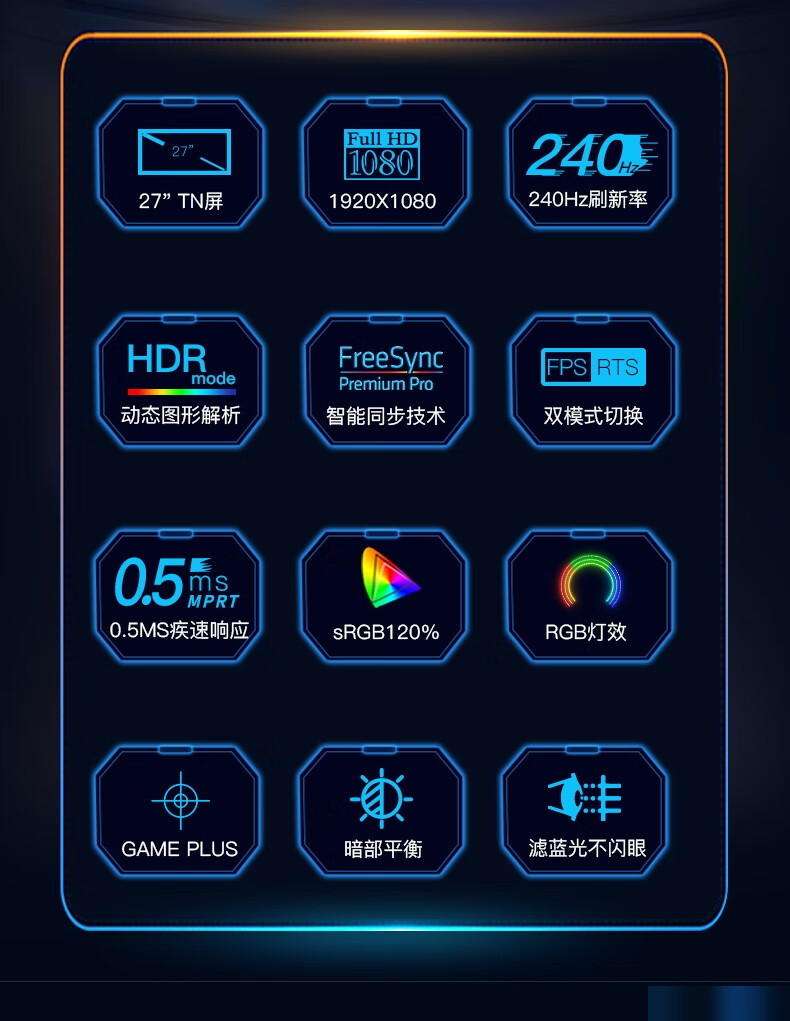 27"

27" TN屏

Full HD
1080

1920X1080

240Hz

240Hz刷新率

HDR mode

动态图形解析

FreeSync
Premium Pro

智能同步技术

FPS RTS

双模式切换

0.5ms MPRT

0.5MS疾速响应

sRGB120%

RGB灯效

GAME PLUS

暗部平衡

滤蓝光不闪眼