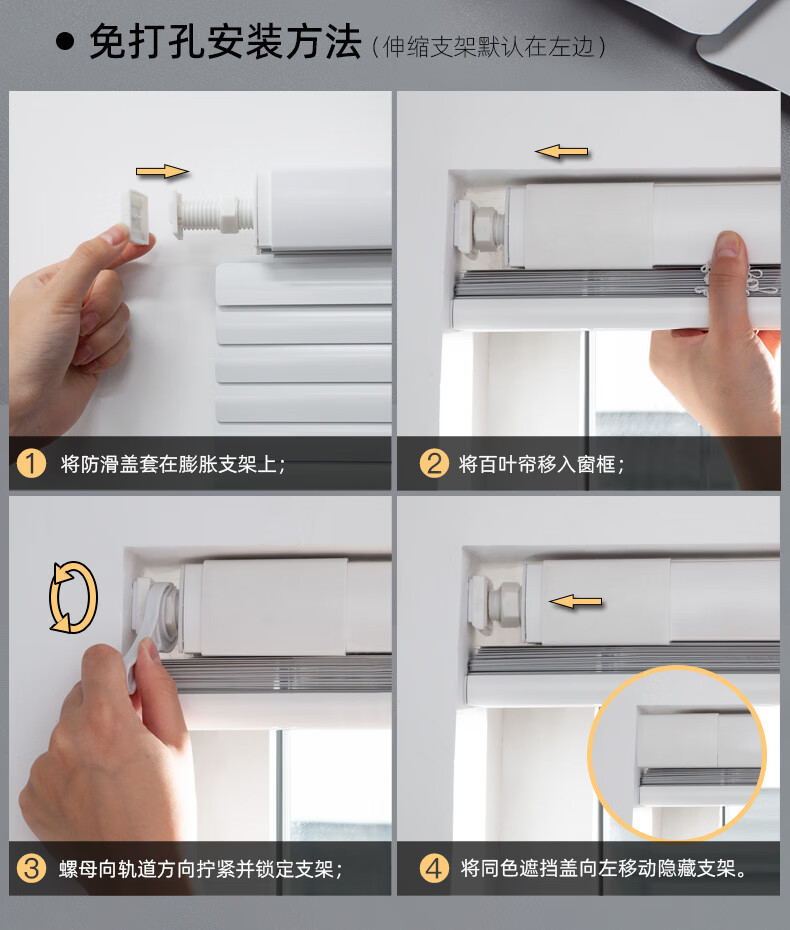 ● 免打孔安装方法（伸缩支架默认在左边）

1 将防滑盖套在膨胀支架上；

2 将百叶帘移入窗框；

3 螺母向轨道方向拧紧并锁定支架；

4 将同色遮挡盖向左移动隐藏支架。