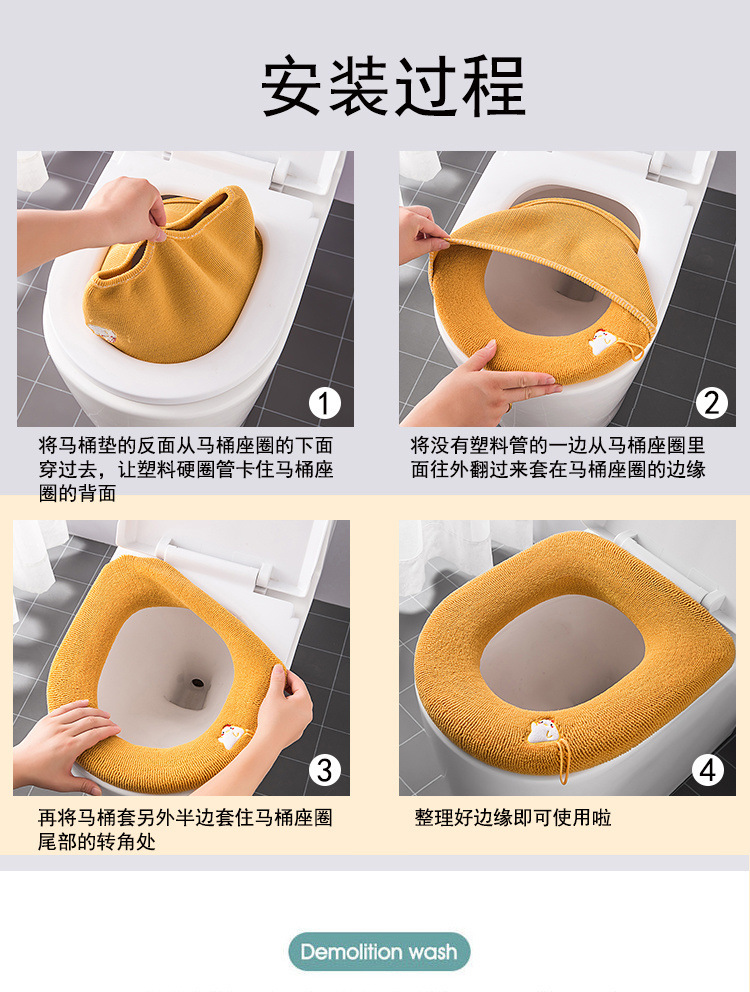 安装过程

1

将马桶垫的反面从马桶座圈的下面穿过去，让塑料硬圈管卡住马桶座圈的背面

2

将没有塑料管的一边从马桶座圈里面往外翻过来套在马桶座圈的边缘

3

再将马桶套另外半边套住马桶座圈尾部的转角处

4

整理好边缘即可使用啦

Demolition wash