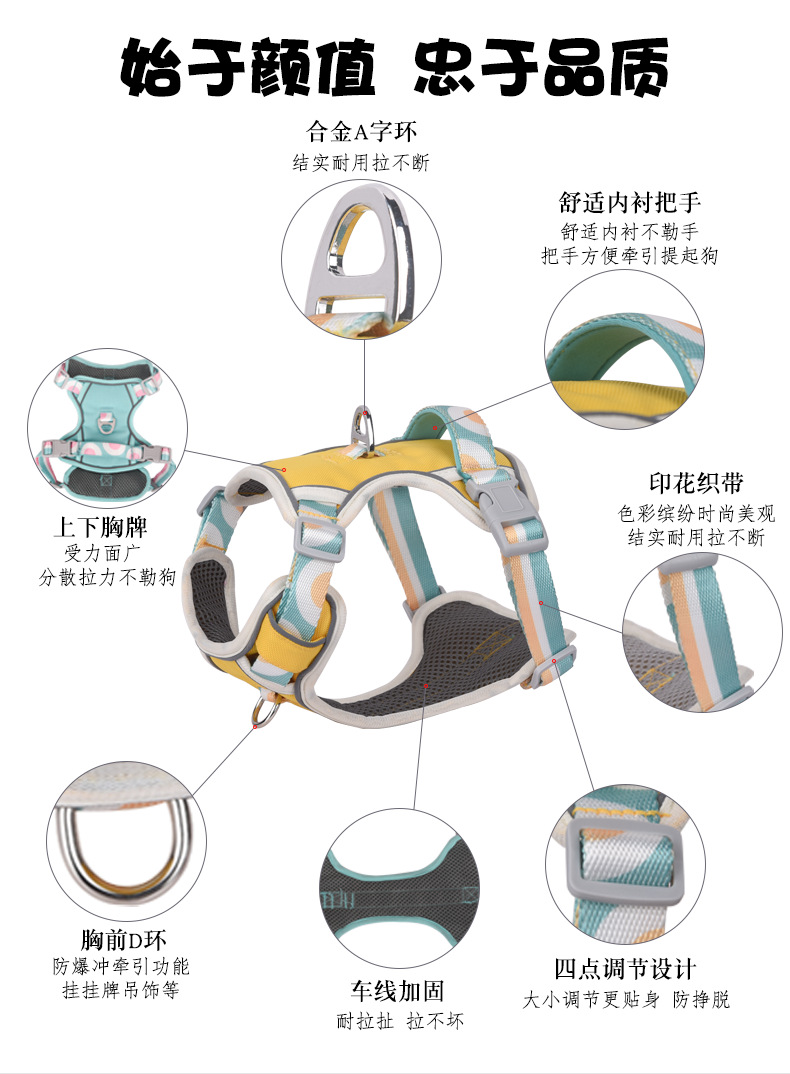 始于颜值 忠于品质

合金A字环
结实耐用拉不断

舒适内衬把手
舒适内衬不勒手
把手方便牵引提起狗

上下胸牌
受力面广
分散拉力不勒狗

印花织带
色彩缤纷时尚美观
结实耐用拉不断

胸前D环
防爆冲牵引功能
挂挂牌吊饰等

车线加固
耐拉扯 拉不坏

四点调节设计
大小调节更贴身 防挣脱