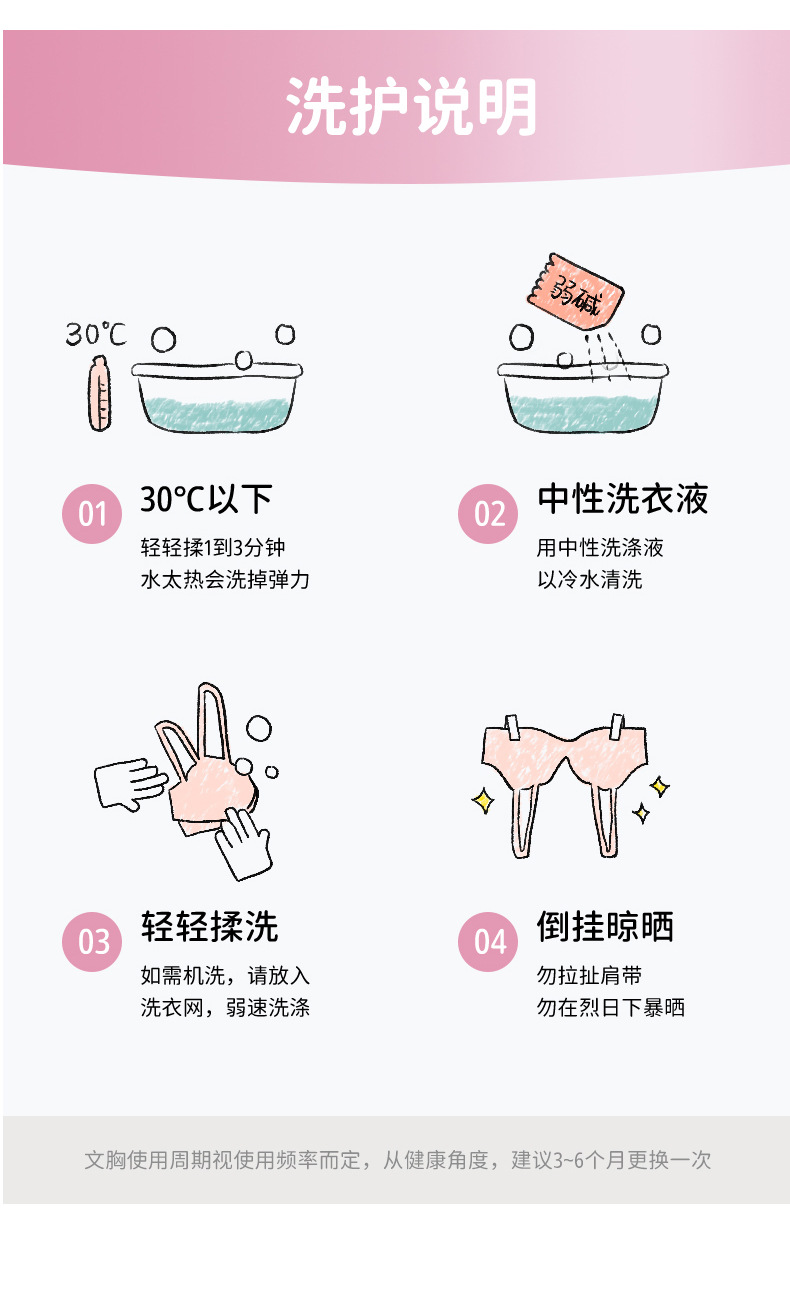 洗护说明

30℃

弱碱

01 30℃以下
轻轻揉1到3分钟
水太热会洗掉弹力

02 中性洗衣液
用中性洗涤液
以冷水清洗

03 轻轻揉洗
如需机洗，请放入
洗衣网，弱速洗涤

04 倒挂晾晒
勿拉扯肩带
勿在烈日下暴晒

文胸使用周期视使用频率而定，从健康角度，建议3~6个月更换一次