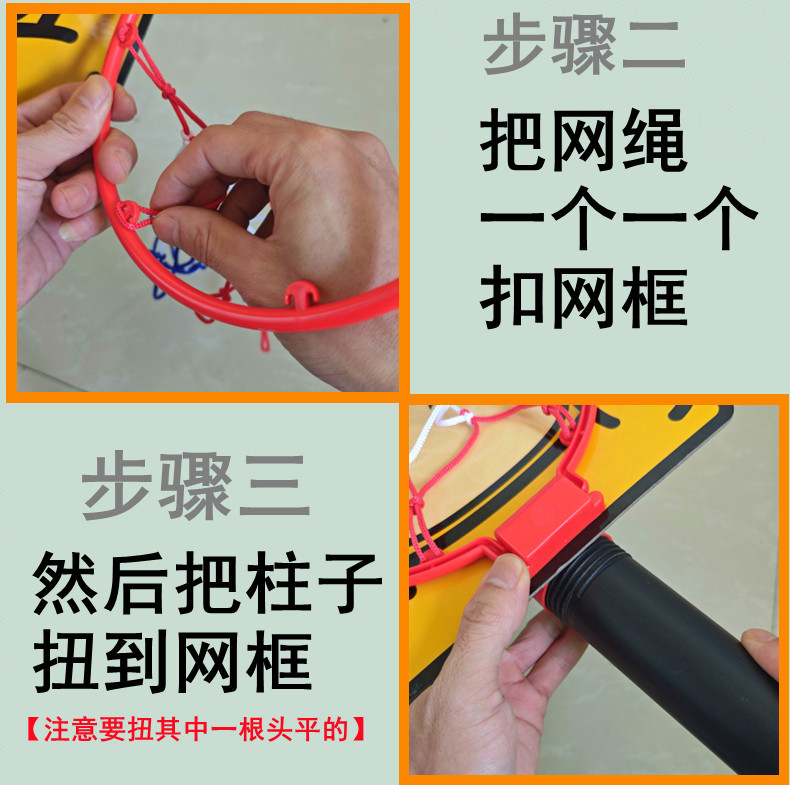 步骤二

把网绳
一个一个
扣网框

步骤三

然后把柱子
扭到网框

【注意要扭其中一根头平的】