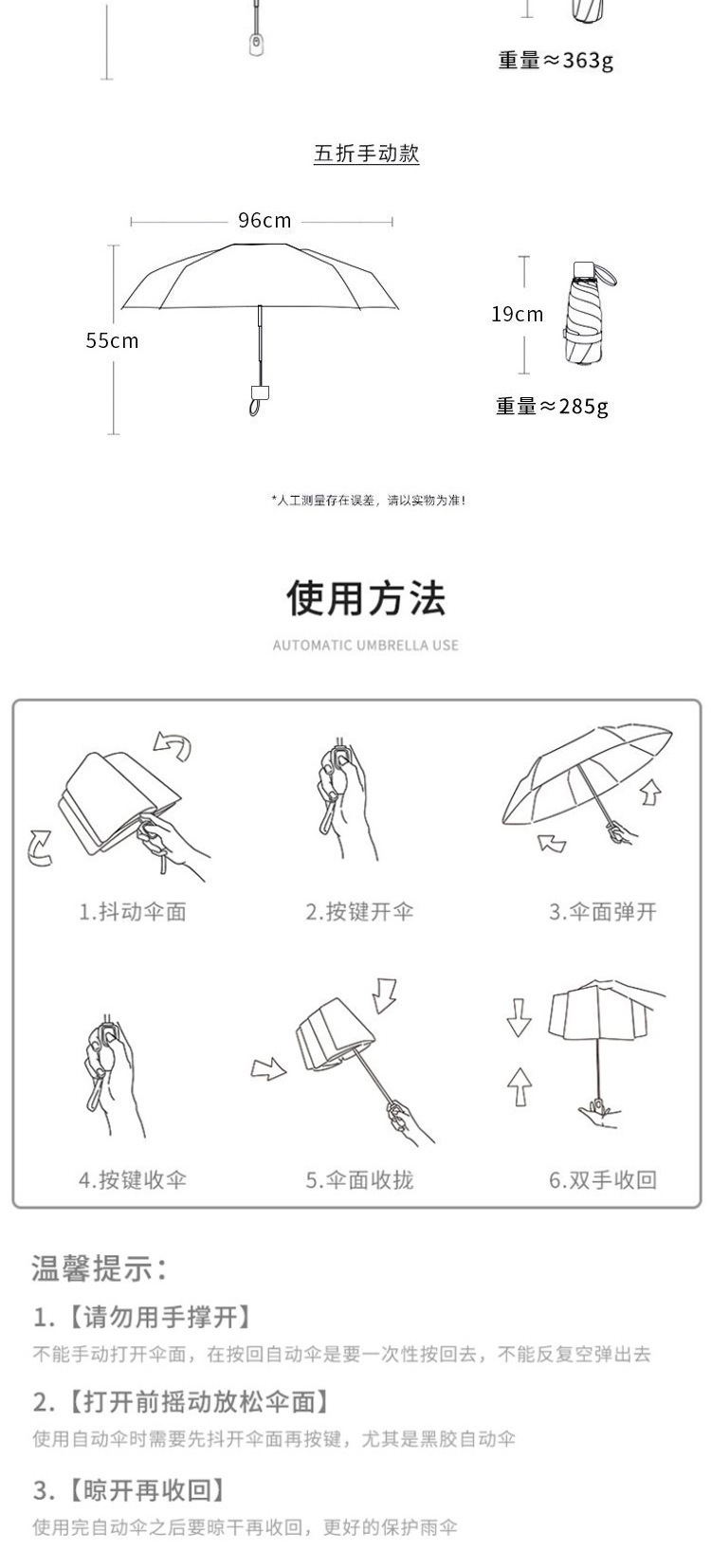 重量≈363g

五折手动款

96cm

55cm

19cm

重量≈285g

*人工测量存在误差，请以实物为准！

使用方法

AUTOMATIC UMBRELLA USE

1.抖动伞面

2.按键开伞

3.伞面弹开

4.按键收伞

5.伞面收拢

6.双手收回

温馨提示：

1.【请勿用手撑开】

不能手动打开伞面，在按回自动伞是要一次性按回去，不能反复空弹出去

2.【打开前摇动放松伞面】

使用自动伞时需要先抖开伞面再按键，尤其是黑胶自动伞

3.【晾开再收回】

使用完自动伞之后要晾干再收回，更好的保护雨伞