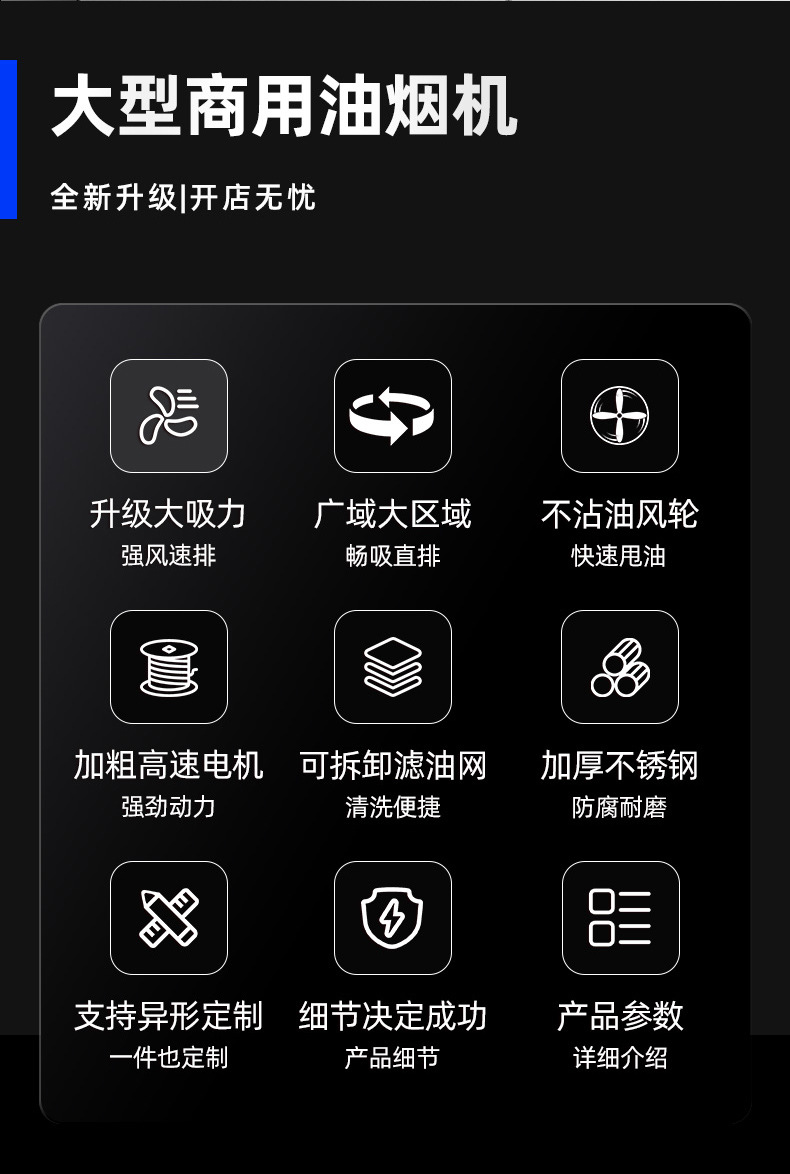 大型商用油烟机

全新升级|开店无忧

升级大吸力
强风速排

广域大区域
畅吸直排

不沾油风轮
快速甩油

加粗高速电机
强劲动力

可拆卸滤油网
清洗便捷

加厚不锈钢
防腐耐磨

支持异形定制
一件也定制

细节决定成功
产品细节

产品参数
详细介绍