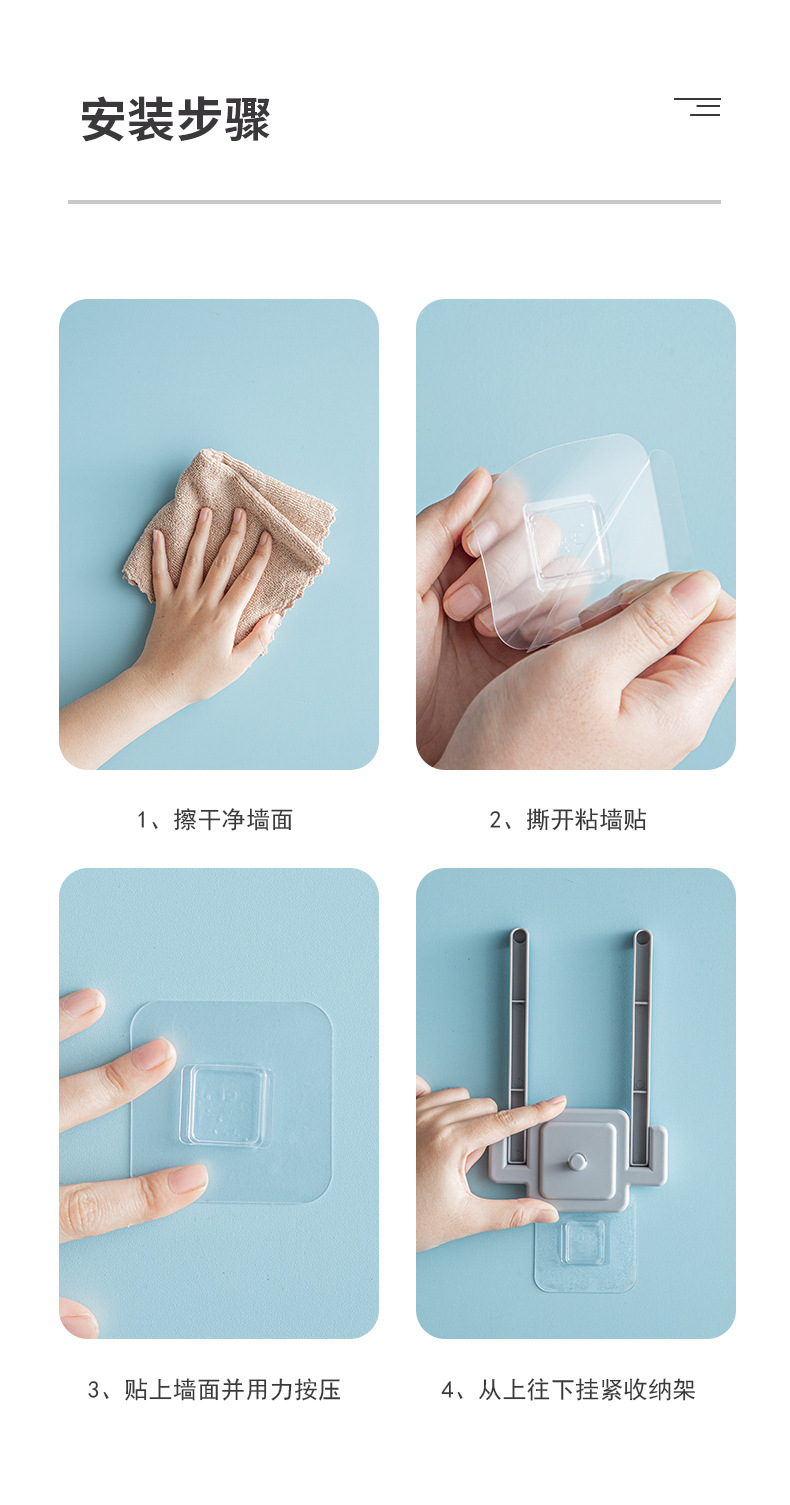 安装步骤

1、擦干净墙面

2、撕开粘墙贴

3、贴上墙面并用力按压

4、从上往下挂紧收纳架