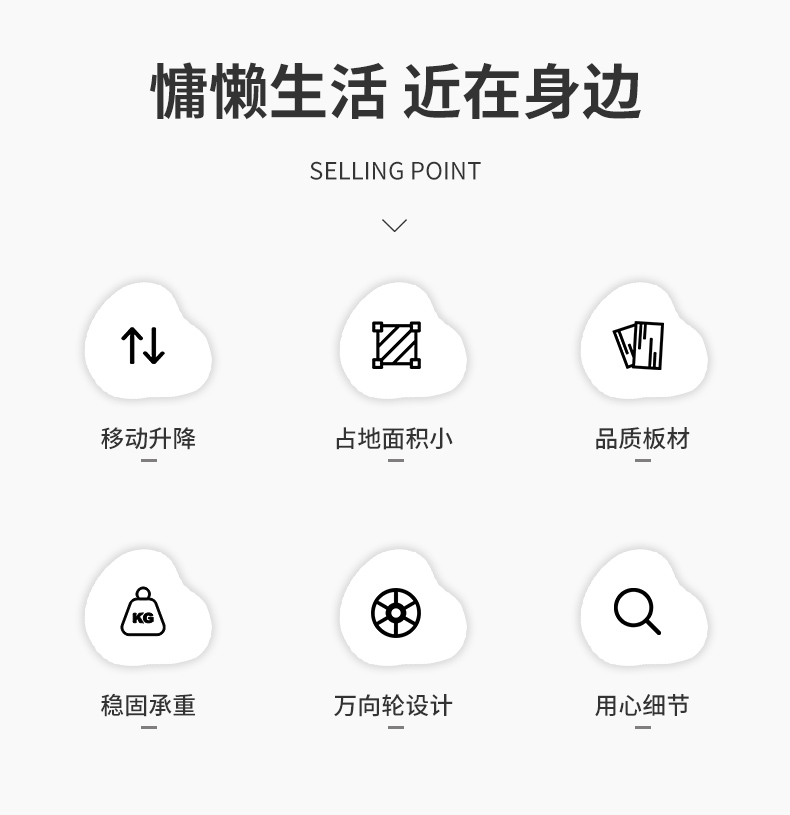 慵懒生活 近在身边

SELLING POINT

移动升降

占地面积小

品质板材

KG

稳固承重

万向轮设计

用心细节