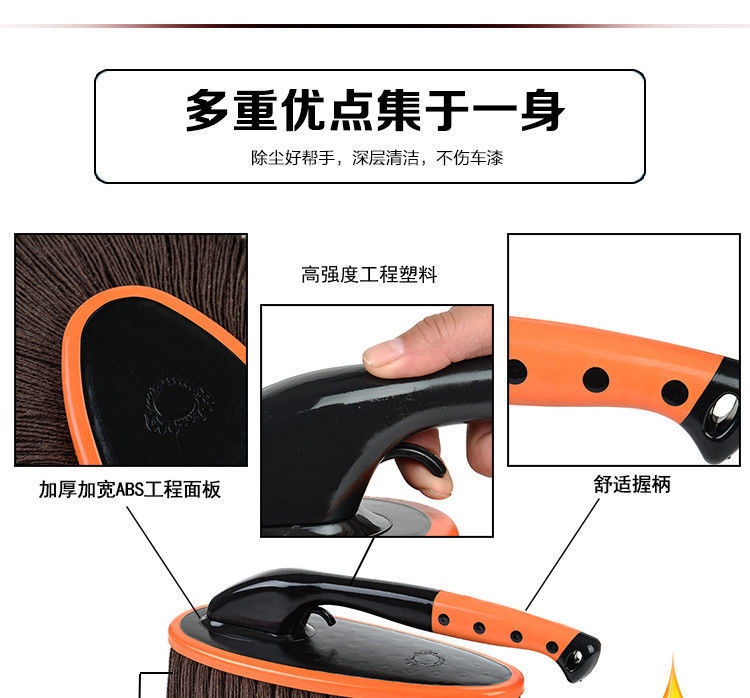 多重优点集于一身

除尘好帮手，深层清洁，不伤车漆

高强度工程塑料

加厚加宽ABS工程面板

舒适握柄