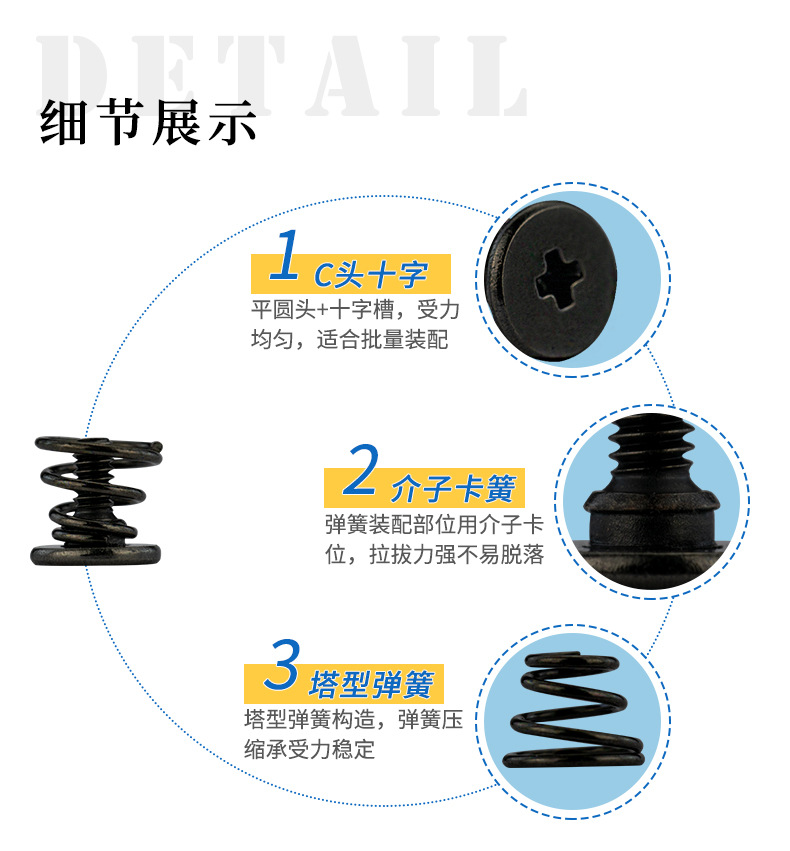 DETAIL
细节展示

1 C头十字
平圆头+十字槽，受力均匀，适合批量装配

2 介子卡簧
弹簧装配部位用介子卡位，拉拔力强不易脱落

3 塔型弹簧
塔型弹簧构造，弹簧压缩承受力稳定