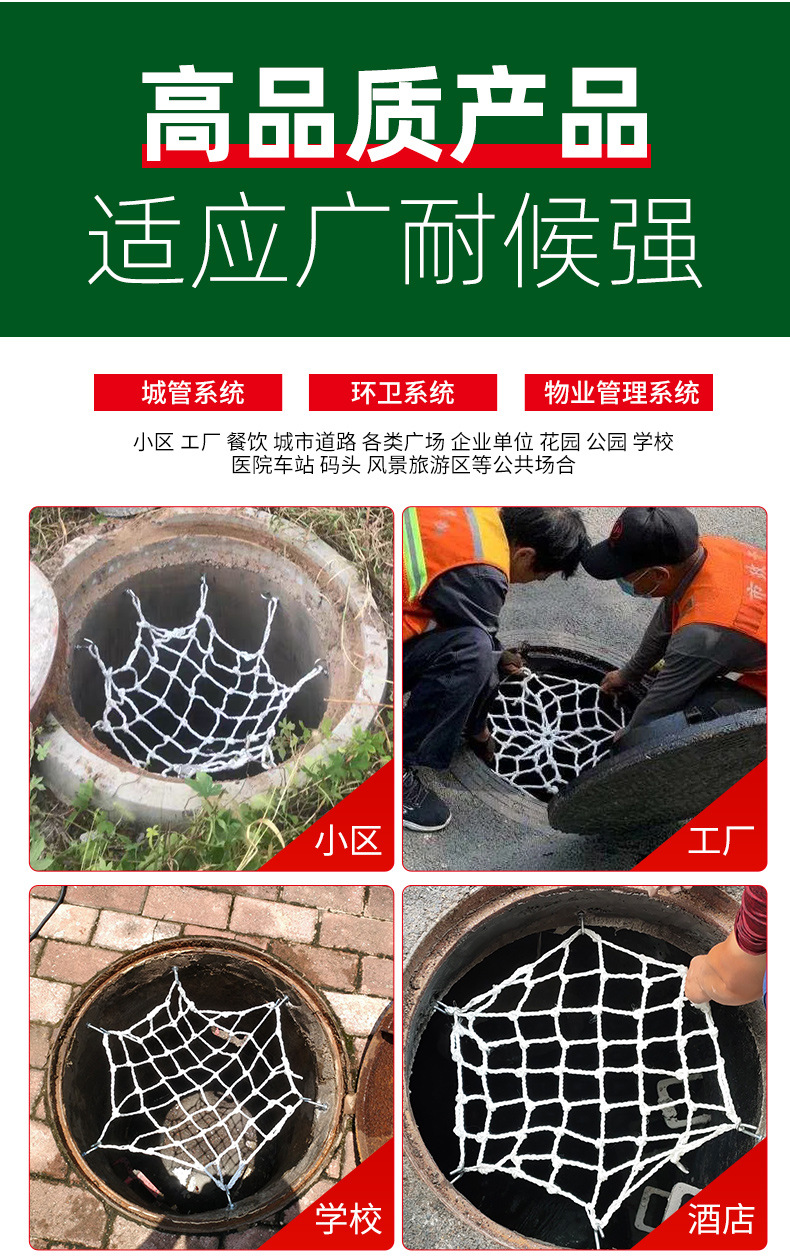 高品质产品
适应广耐候强

城管系统
环卫系统
物业管理系统

小区 工厂 餐饮 城市道路 各类广场 企业单位 花园 公园 学校
医院车站 码头 风景旅游区等公共场合

小区

工厂

学校

酒店