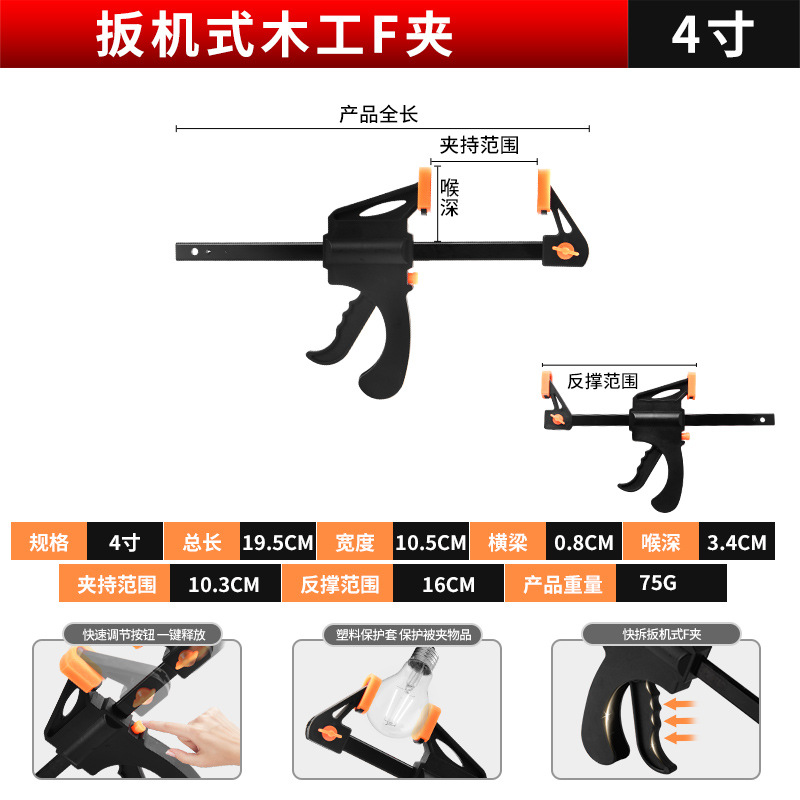 扳机式木工F夹

4寸

产品全长

夹持范围

喉深

反撑范围

| 规格 | 4寸 | 总长 | 19.5CM | 宽度 | 10.5CM | 横梁 | 0.8CM | 喉深 | 3.4CM |
|---|---|---|---|---|---|---|---|---|---|

| 夹持范围 | 10.3CM | 反撑范围 | 16CM | 产品重量 | 75G |
|---|---|---|---|---|---|

快速调节按钮 一键释放

塑料保护套 保护被夹物品

快拆扳机式F夹