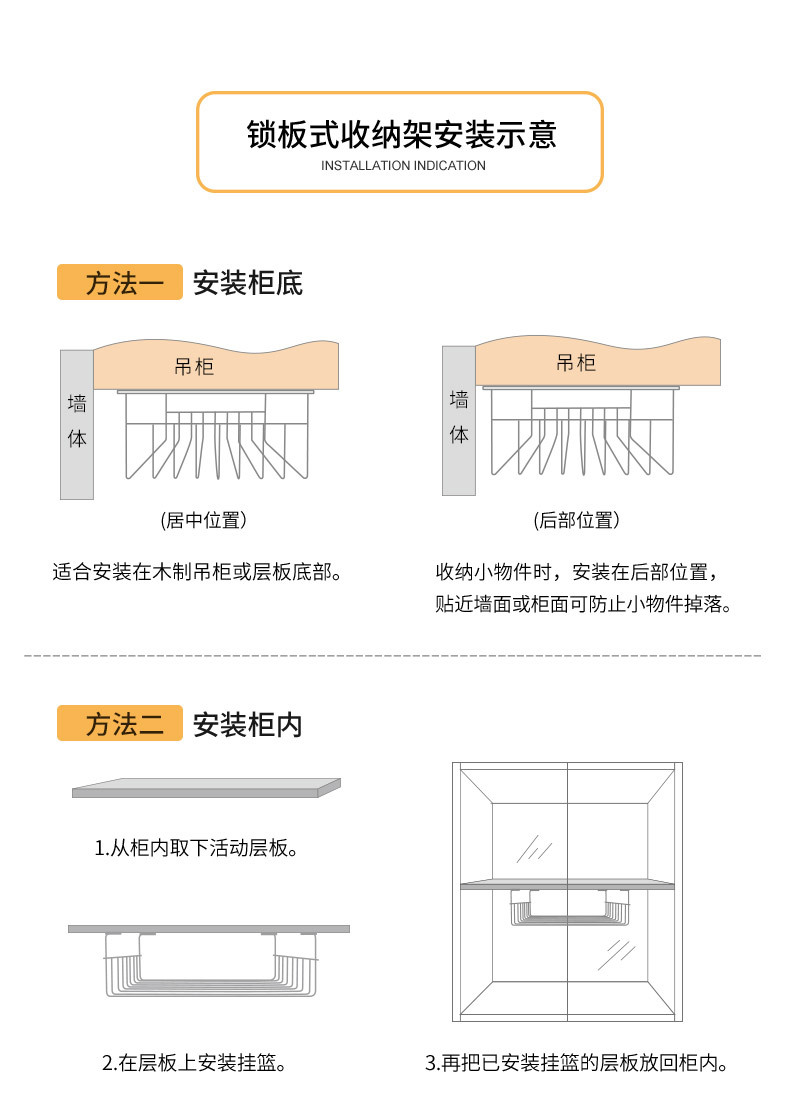 锁板式收纳架安装示意
INSTALLATION INDICATION

方法一 安装柜底

吊柜
墙体
(居中位置)

适合安装在木制吊柜或层板底部。

吊柜
墙体
(后部位置)

收纳小物件时，安装在后部位置，贴近墙面或柜面可防止小物件掉落。

方法二 安装柜内

1.从柜内取下活动层板。

2.在层板上安装挂篮。

3.再把已安装挂篮的层板放回柜内。