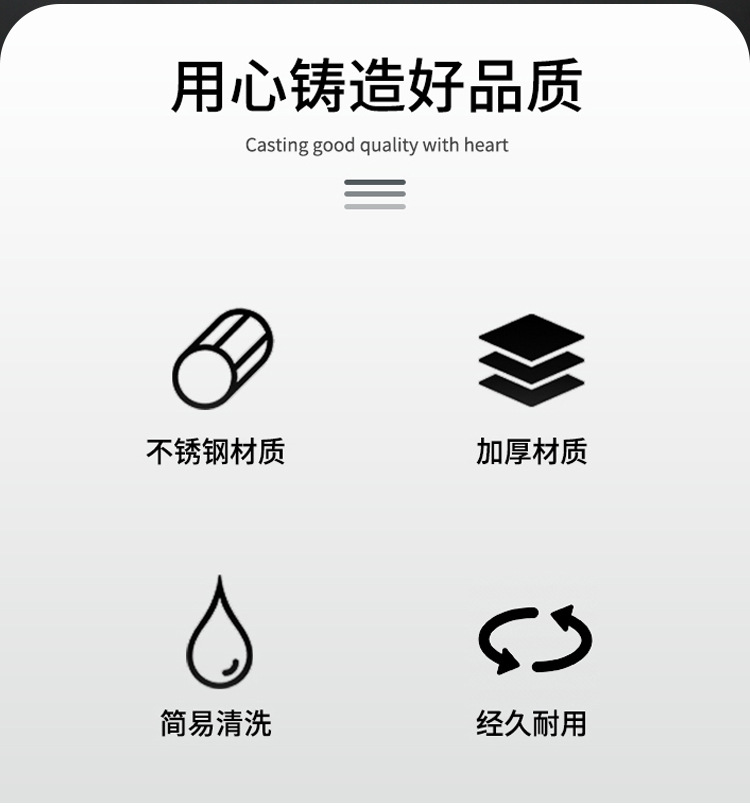 用心铸造好品质

Casting good quality with heart

不锈钢材质

加厚材质

简易清洗

经久耐用