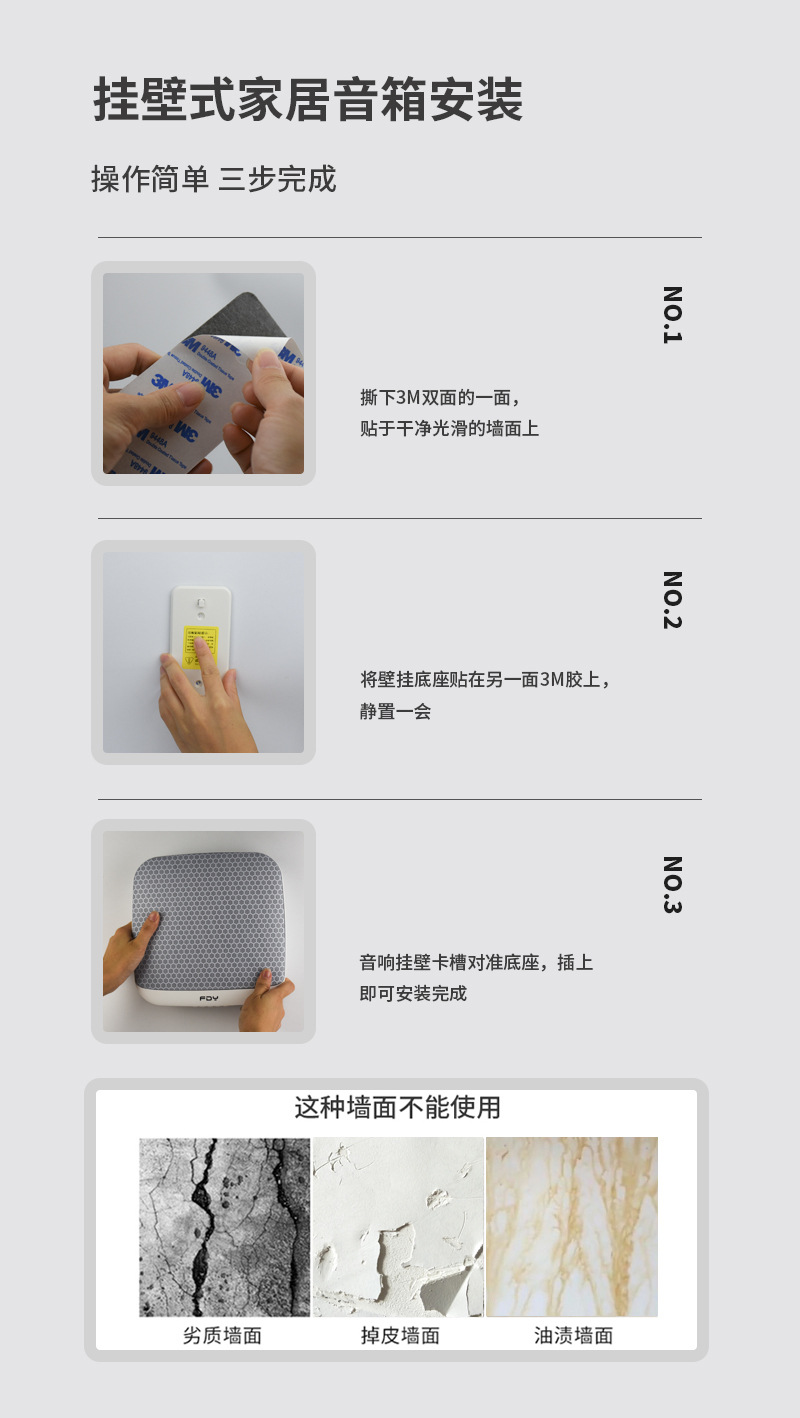 挂壁式家居音箱安装

操作简单 三步完成

3M 9448A

NO.1

撕下3M双面的一面，
贴于干净光滑的墙面上

NO.2

将壁挂底座贴在另一面3M胶上，
静置一会

FDY

NO.3

音响挂壁卡槽对准底座，插上
即可安装完成

这种墙面不能使用

劣质墙面 掉皮墙面 油渍墙面