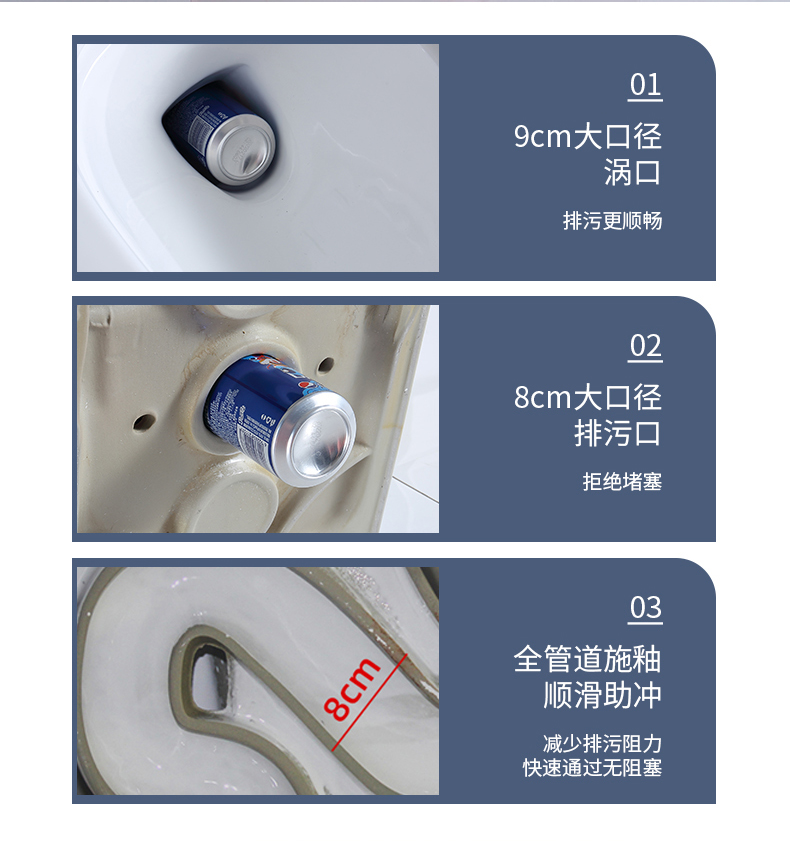 01
9cm大口径
涡口
排污更顺畅

02
8cm大口径
排污口
拒绝堵塞

8cm

03
全管道施釉
顺滑助冲
减少排污阻力
快速通过无阻塞