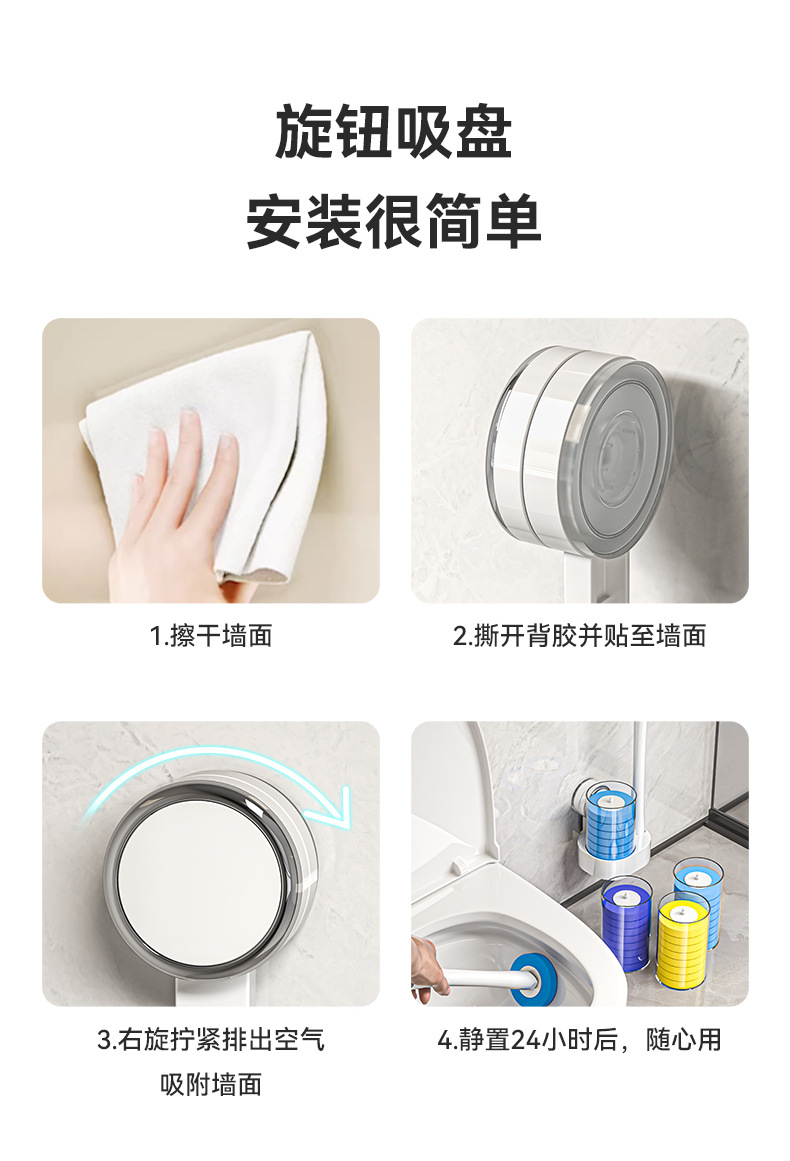 旋钮吸盘
安装很简单

1.擦干墙面

2.撕开背胶并贴至墙面

3.右旋拧紧排出空气
吸附墙面

4.静置24小时后，随心用