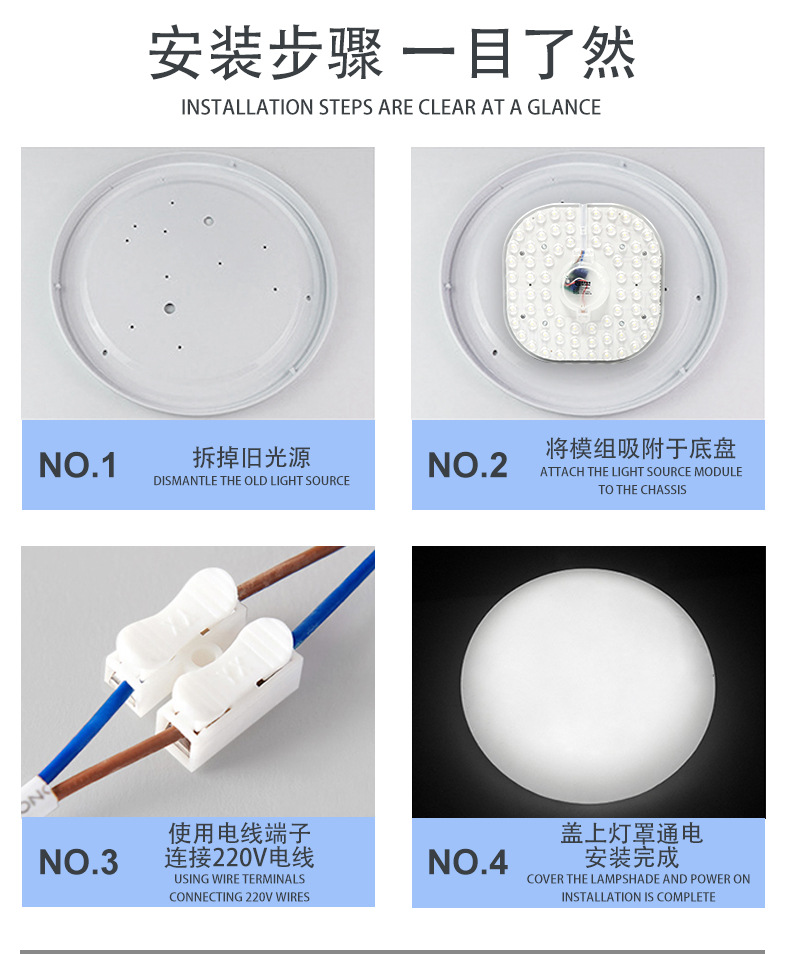 安装步骤 一目了然
INSTALLATION STEPS ARE CLEAR AT A GLANCE

NO.1
拆掉旧光源
DISMANTLE THE OLD LIGHT SOURCE

NO.2
将模组吸附于底盘
ATTACH THE LIGHT SOURCE MODULE TO THE CHASSIS

NO.3
使用电线端子
连接220V电线
USING WIRE TERMINALS
CONNECTING 220V WIRES

NO.4
盖上灯罩通电
安装完成
COVER THE LAMPSHADE AND POWER ON
INSTALLATION IS COMPLETE