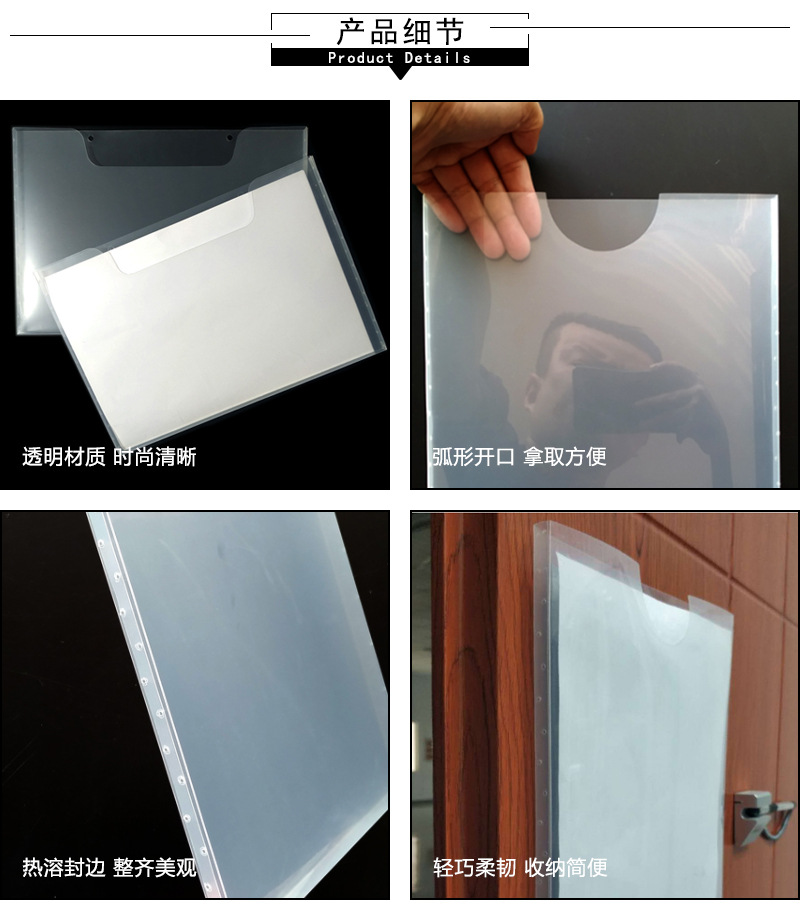 产品细节
Product Details

透明材质 时尚清晰

弧形开口 拿取方便

热溶封边 整齐美观

轻巧柔韧 收纳简便