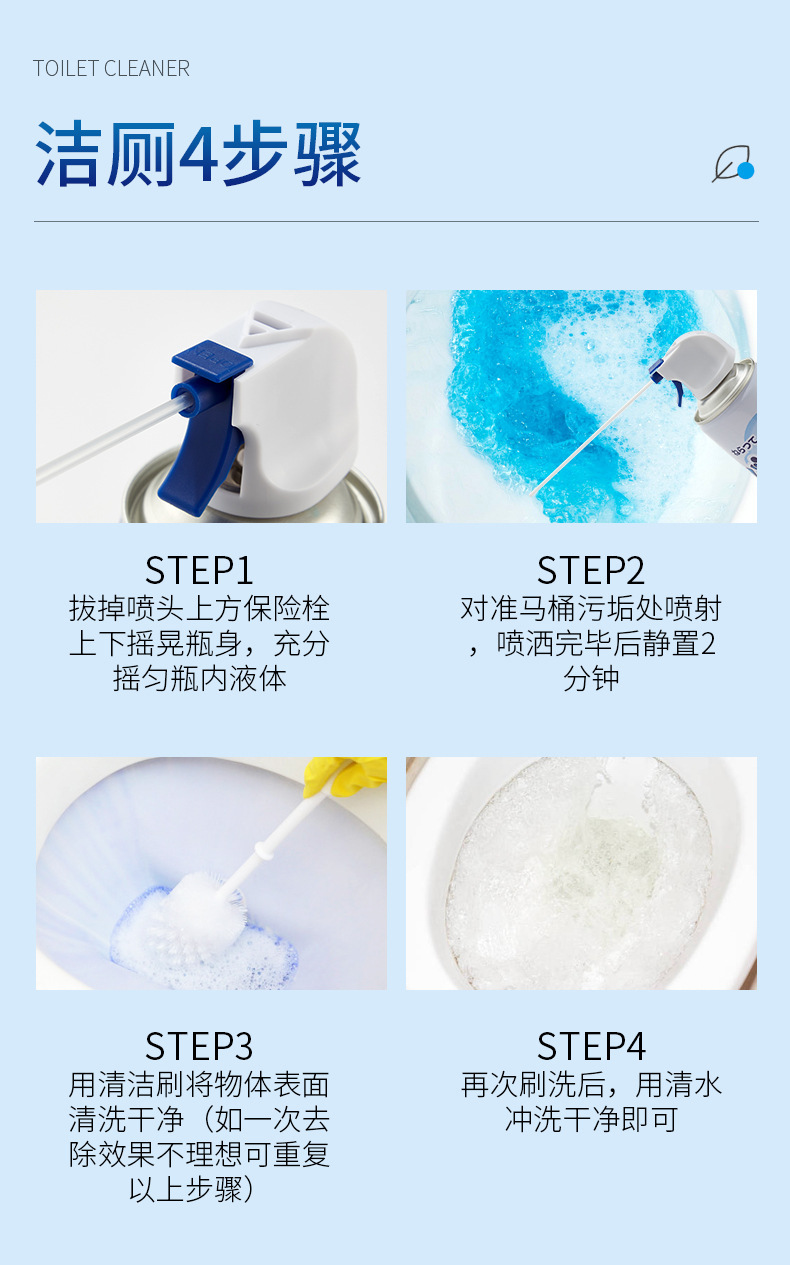 TOILET CLEANER

洁厕4步骤

STEP1
拔掉喷头上方保险栓上下摇晃瓶身，充分摇匀瓶内液体

STEP2
对准马桶污垢处喷射，喷洒完毕后静置2分钟

STEP3
用清洁刷将物体表面清洗干净（如一次去除效果不理想可重复以上步骤）

STEP4
再次刷洗后，用清水冲洗干净即可