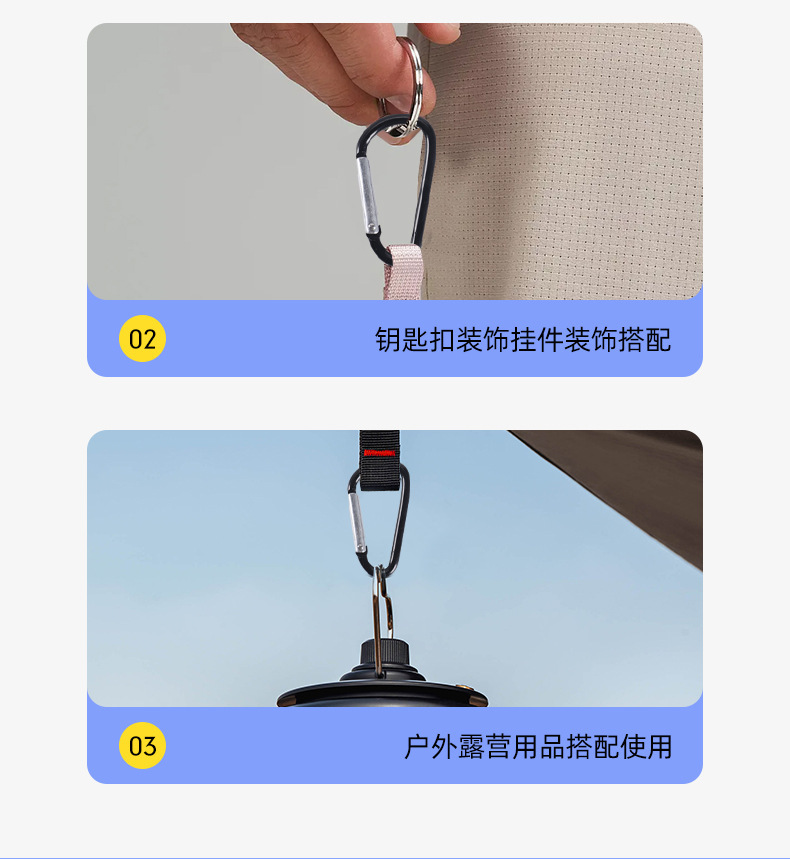 02

钥匙扣装饰挂件装饰搭配

03

户外露营用品搭配使用