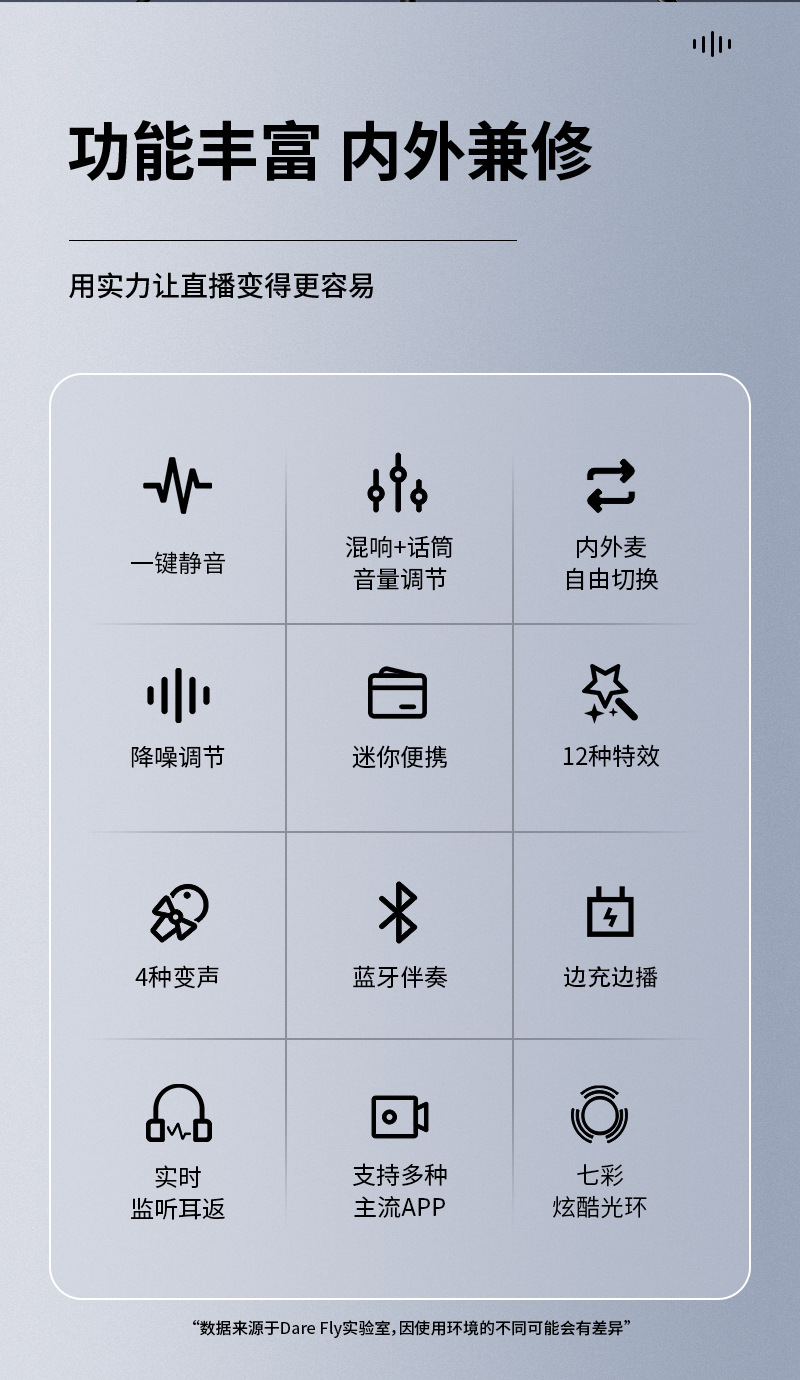 功能丰富 内外兼修

用实力让直播变得更容易

一键静音

混响+话筒
音量调节

内外麦
自由切换

降噪调节

迷你便携

12种特效

4种变声

蓝牙伴奏

边充边播

实时
监听耳返

支持多种
主流APP

七彩
炫酷光环

“数据来源于Dare Fly实验室,因使用环境的不同可能会有差异”