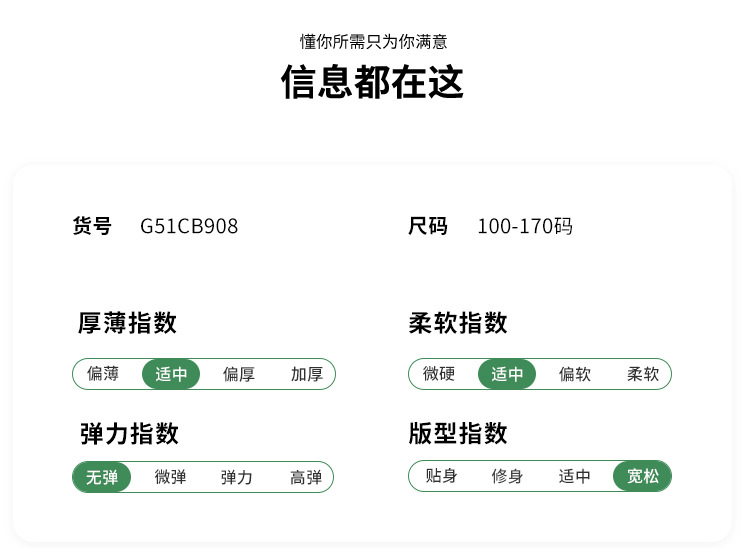 懂你所需只为你满意

信息都在这

货号 G51CB908

厚薄指数

偏薄 适中 偏厚 加厚

弹力指数

无弹 微弹 弹力 高弹

尺码 100-170码

柔软指数

微硬 适中 偏软 柔软

版型指数

贴身 修身 适中 宽松