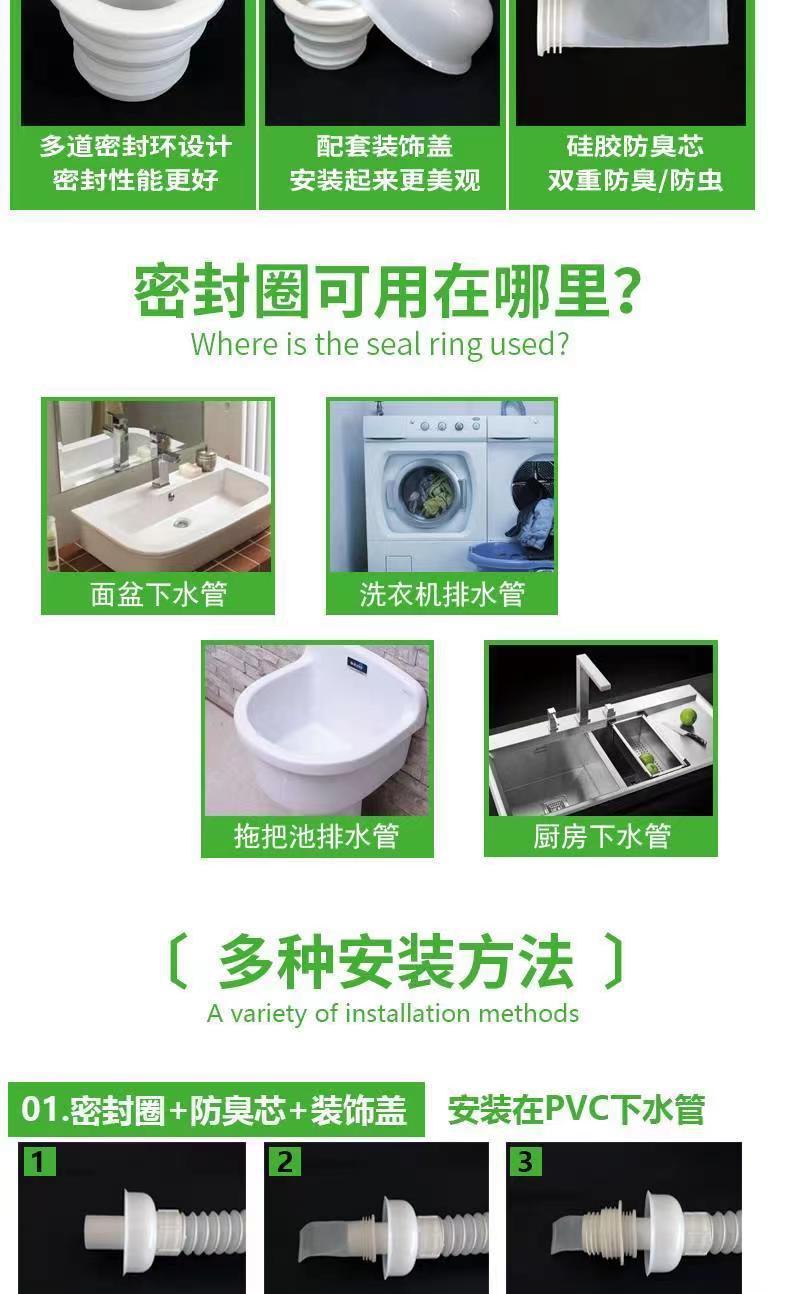 多道密封环设计
密封性能更好

配套装饰盖
安装起来更美观

硅胶防臭芯
双重防臭/防虫

密封圈可用在哪里?
Where is the seal ring used?

面盆下水管

洗衣机排水管

拖把池排水管

厨房下水管

〔 多种安装方法 〕
A variety of installation methods

01.密封圈+防臭芯+装饰盖
安装在PVC下水管

1

2

3