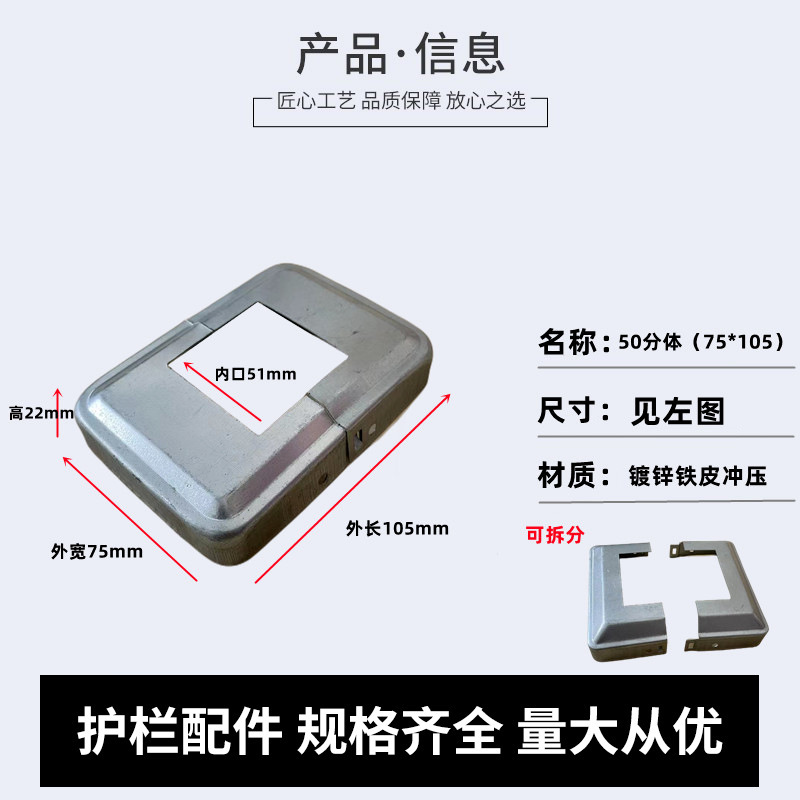 产品·信息

匠心工艺 品质保障 放心之选

内口51mm

高22mm

外宽75mm

外长105mm

名称：50分体（75*105）

尺寸：见左图

材质：镀锌铁皮冲压

可拆分

护栏配件 规格齐全 量大从优