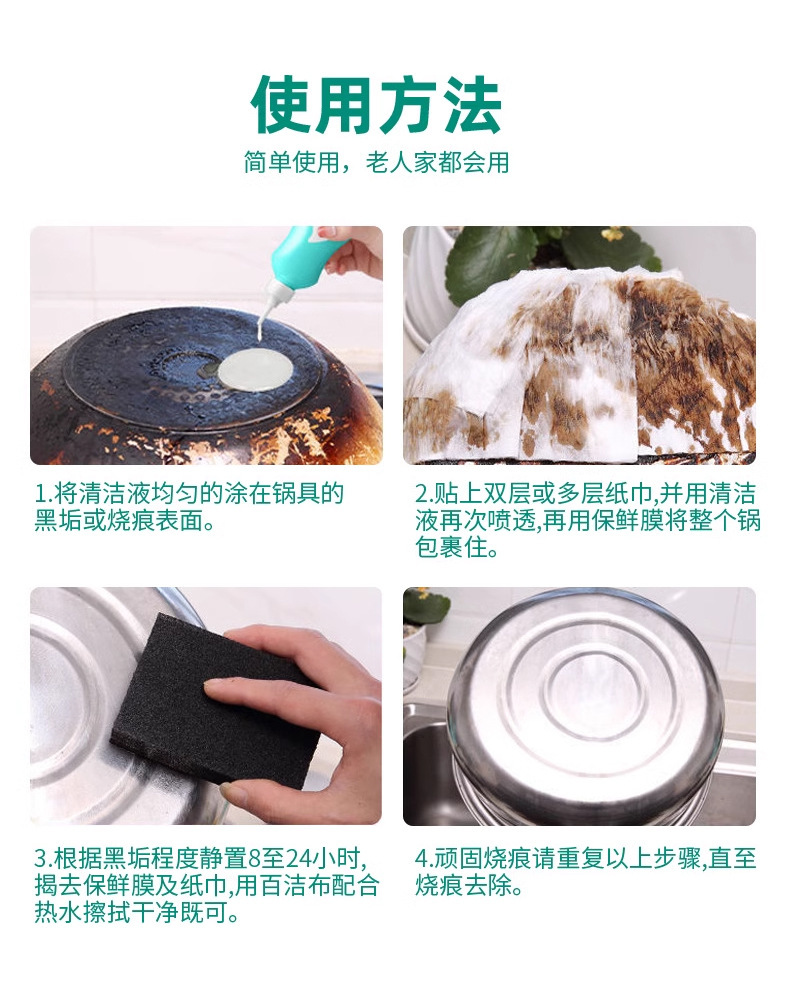 使用方法

简单使用，老人家都会用

1.将清洁液均匀的涂在锅具的黑垢或烧痕表面。

2.贴上双层或多层纸巾,并用清洁液再次喷透,再用保鲜膜将整个锅包裹住。

3.根据黑垢程度静置8至24小时,揭去保鲜膜及纸巾,用百洁布配合热水擦拭干净既可。

4.顽固烧痕请重复以上步骤,直至烧痕去除。