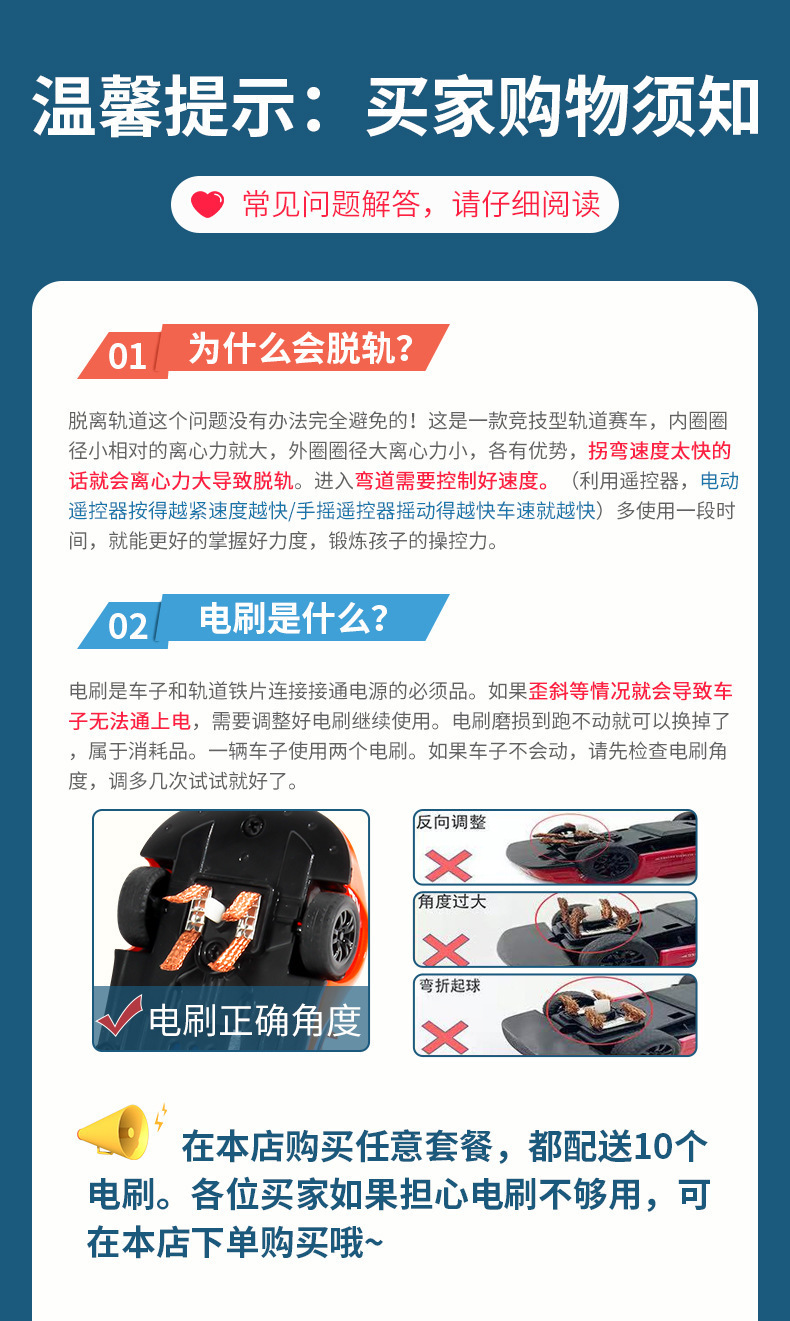 温馨提示：买家购物须知

常见问题解答，请仔细阅读

01 为什么会脱轨？

脱离轨道这个问题没有办法完全避免的！这是一款竞技型轨道赛车，内圈圈径小相对的离心力就大，外圈圈径大离心力小，各有优势，拐弯速度太快的话就会离心力大导致脱轨。进入弯道需要控制好速度。（利用遥控器，电动遥控器按得越紧速度越快/手摇遥控器摇动得越快车速就越快）多使用一段时间，就能更好的掌握好力度，锻炼孩子的操控力。

02 电刷是什么？

电刷是车子和轨道铁片连接接通电源的必须品。如果歪斜等情况就会导致车子无法通上电，需要调整好电刷继续使用。电刷磨损到跑不动就可以换掉了，属于消耗品。一辆车子使用两个电刷。如果车子不会动，请先检查电刷角度，调多几次试试就好了。

电刷正确角度

反向调整

角度过大

弯折起球

在本店购买任意套餐，都配送10个电刷。各位买家如果担心电刷不够用，可在本店下单购买哦~