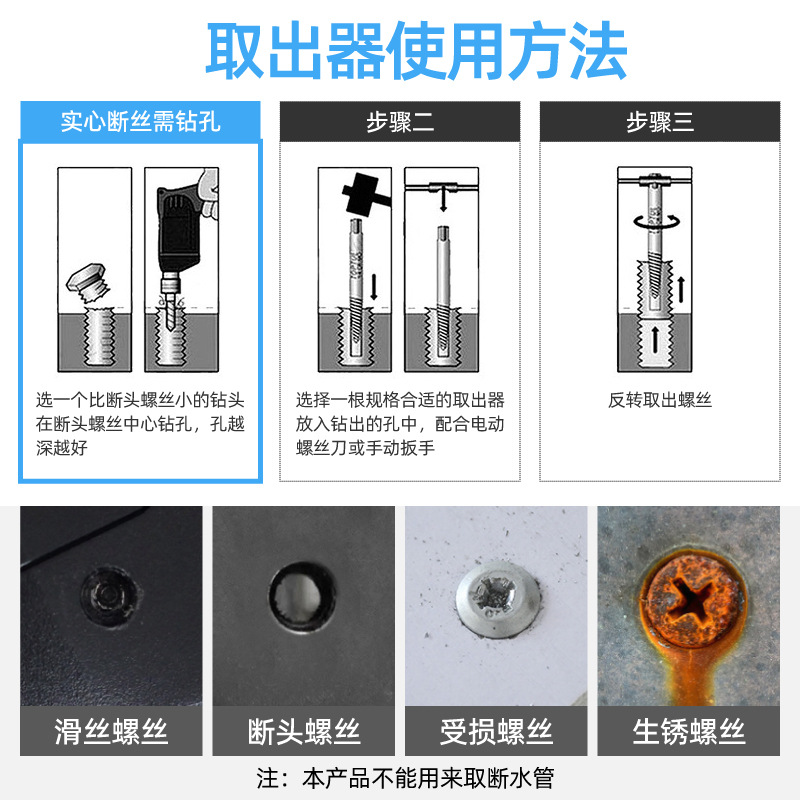 取出器使用方法

实心断丝需钻孔

选一个比断头螺丝小的钻头在断头螺丝中心钻孔，孔越深越好

步骤二

选择一根规格合适的取出器放入钻出的孔中，配合电动螺丝刀或手动扳手

步骤三

反转取出螺丝

滑丝螺丝

断头螺丝

受损螺丝

生锈螺丝

注：本产品不能用来取断水管