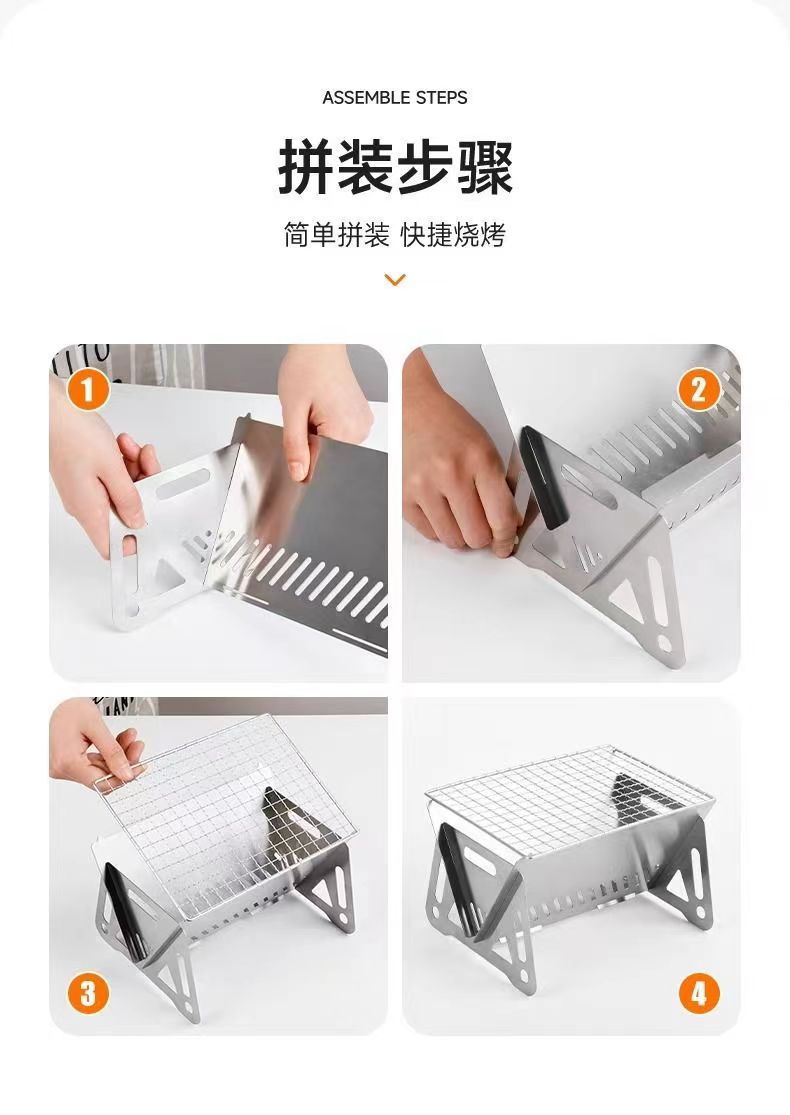 ASSEMBLE STEPS

拼装步骤

简单拼装 快捷烧烤

1

2

3

4