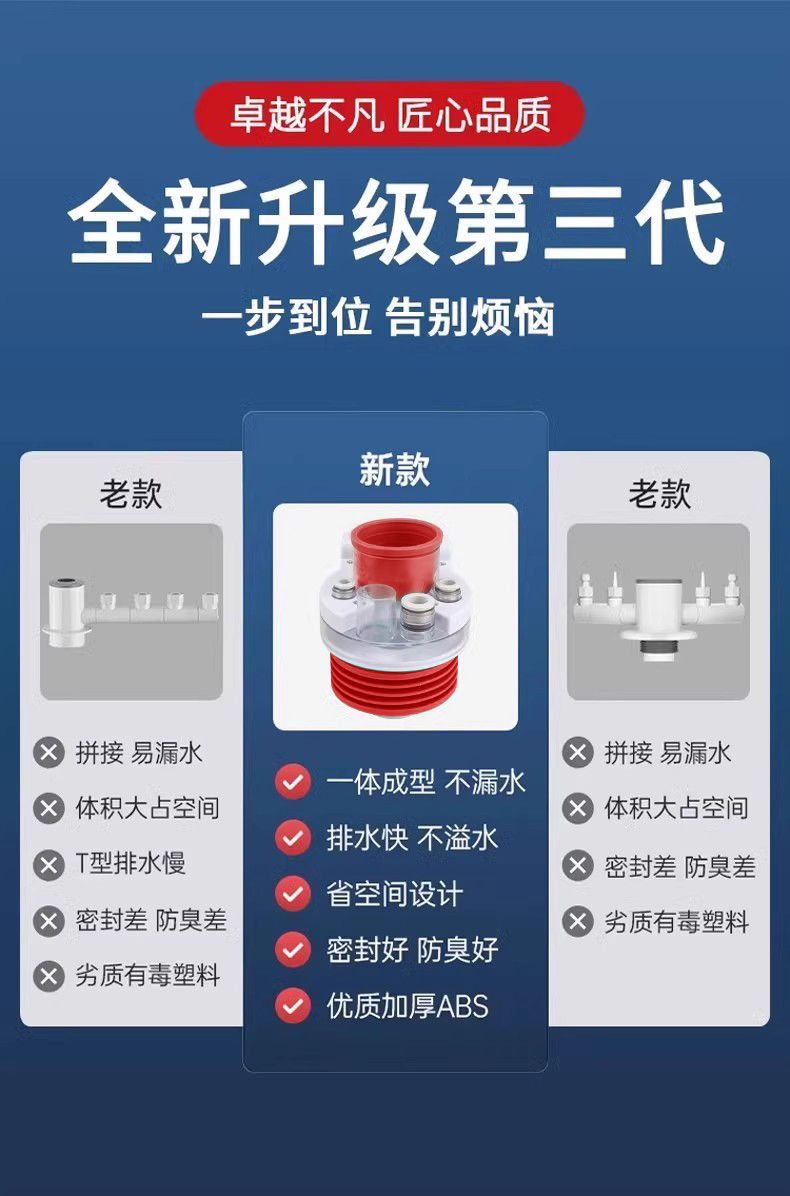 卓越不凡 匠心品质

全新升级第三代

一步到位 告别烦恼

老款

拼接 易漏水
体积大占空间
T型排水慢
密封差 防臭差
劣质有毒塑料

新款

一体成型 不漏水
排水快 不溢水
省空间设计
密封好 防臭好
优质加厚ABS

老款

拼接 易漏水
体积大占空间
密封差 防臭差
劣质有毒塑料