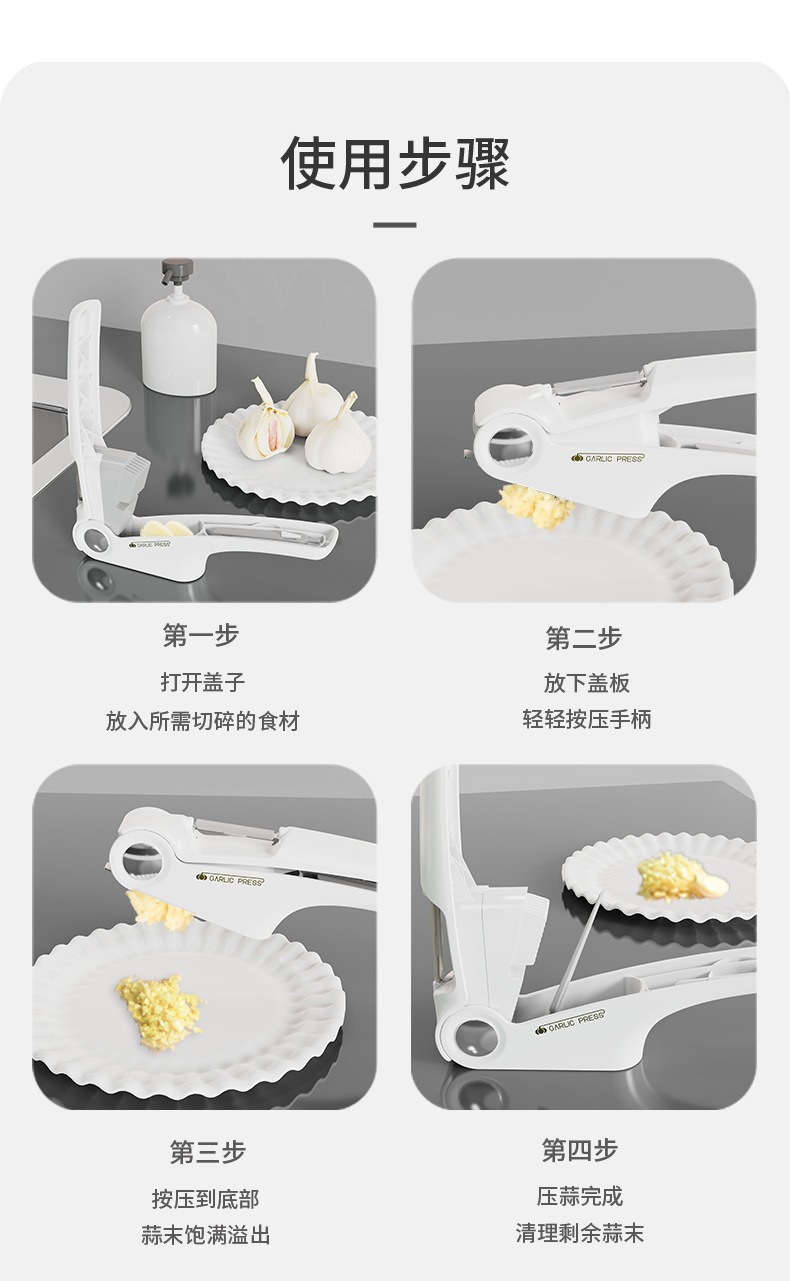 使用步骤

GARLIC PRESS

第一步

打开盖子

放入所需切碎的食材

GARLIC PRESS

第二步

放下盖板

轻轻按压手柄

GARLIC PRESS

第三步

按压到底部

蒜末饱满溢出

GARLIC PRESS

第四步

压蒜完成

清理剩余蒜末