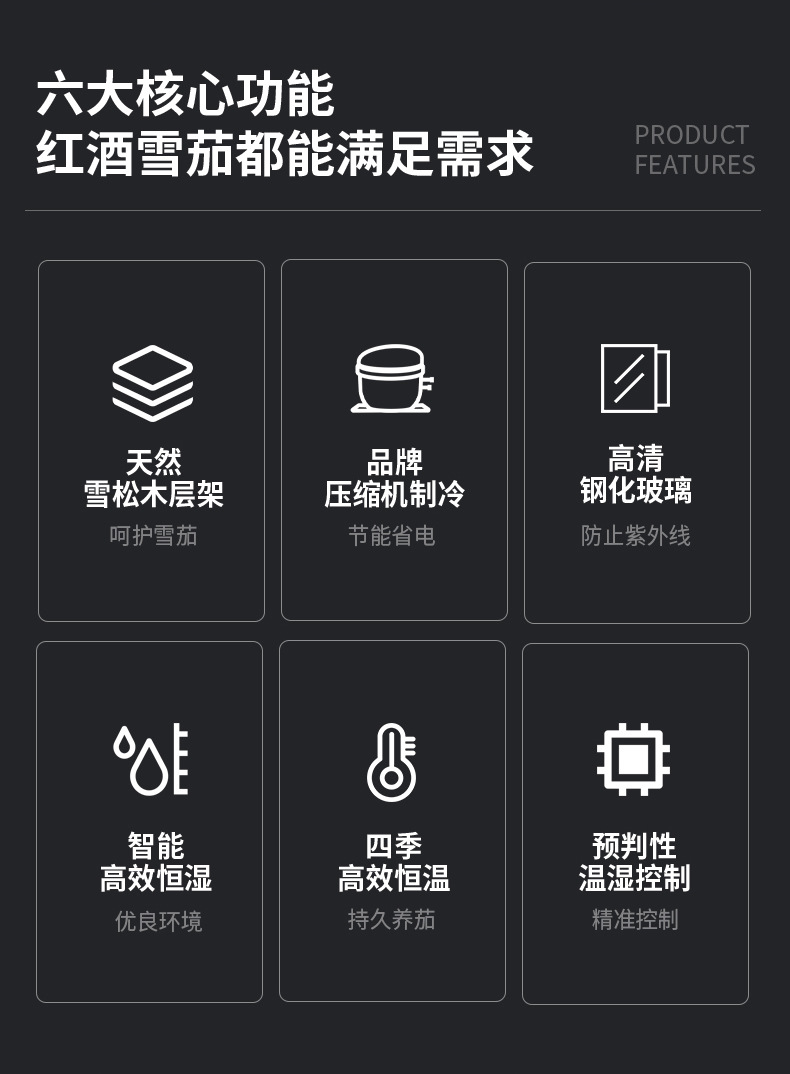 六大核心功能
红酒雪茄都能满足需求

PRODUCT
FEATURES

天然
雪松木层架
呵护雪茄

品牌
压缩机制冷
节能省电

高清
钢化玻璃
防止紫外线

智能
高效恒湿
优良环境

四季
高效恒温
持久养茄

预判性
温湿控制
精准控制