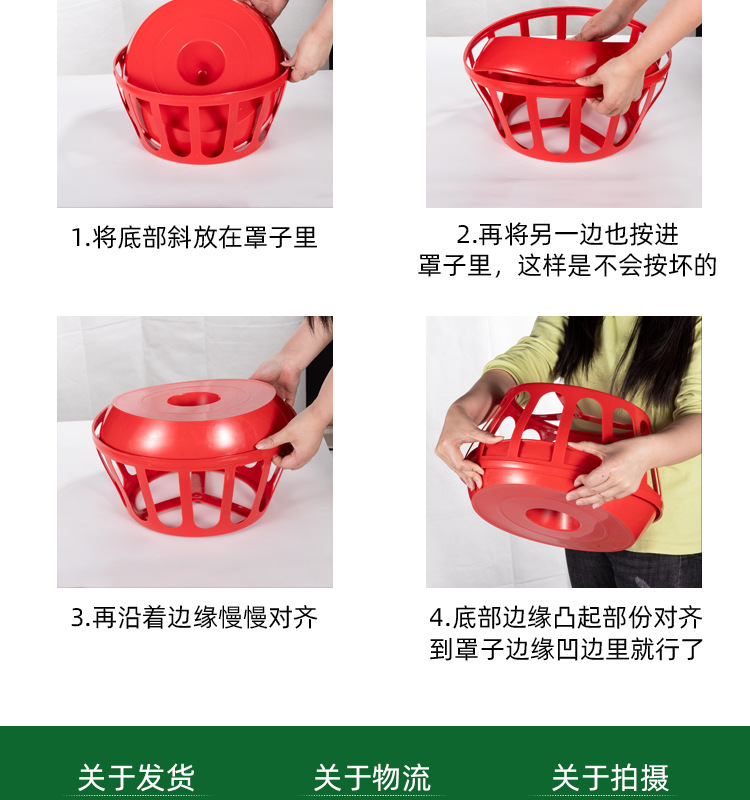 1.将底部斜放在罩子里

2.再将另一边也按进罩子里，这样是不会按坏的

3.再沿着边缘慢慢对齐

4.底部边缘凸起部份对齐到罩子边缘凹边里就行了

关于发货

关于物流

关于拍摄