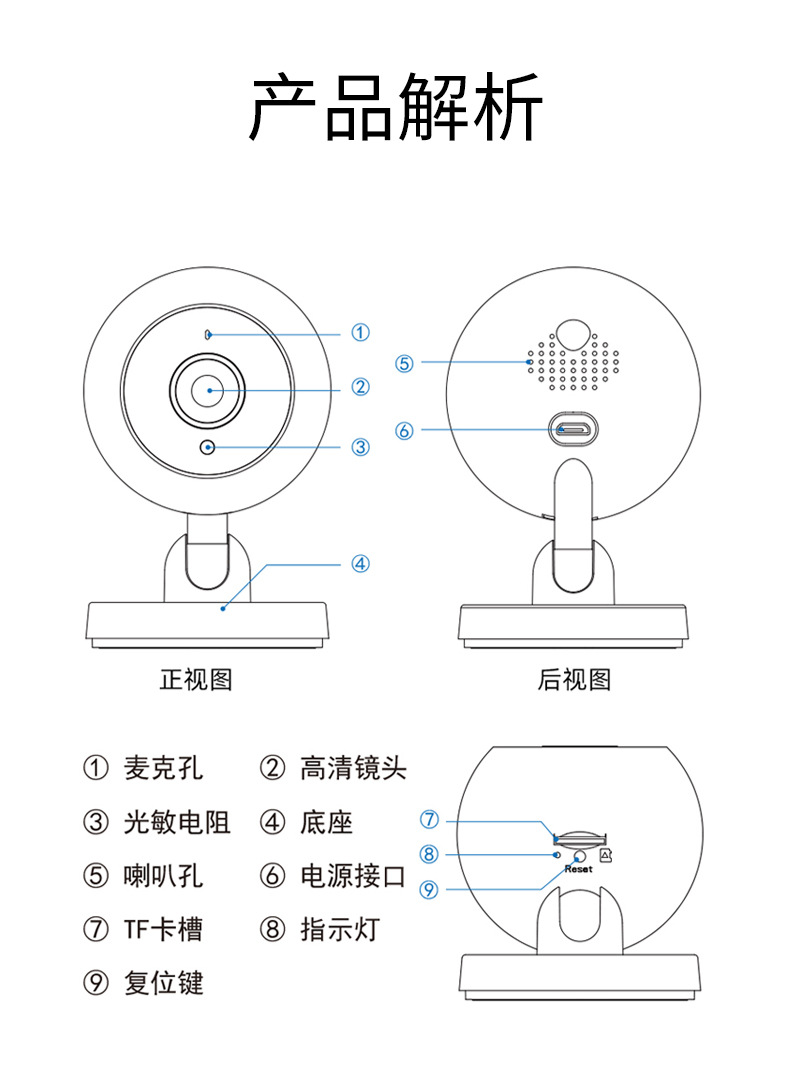 产品解析

①
②
③
④
⑤
⑥

正视图

后视图

① 麦克孔
② 高清镜头
③ 光敏电阻
④ 底座
⑤ 喇叭孔
⑥ 电源接口
⑦ TF卡槽
⑧ 指示灯
⑨ 复位键

⑦
⑧
⑨
Reset