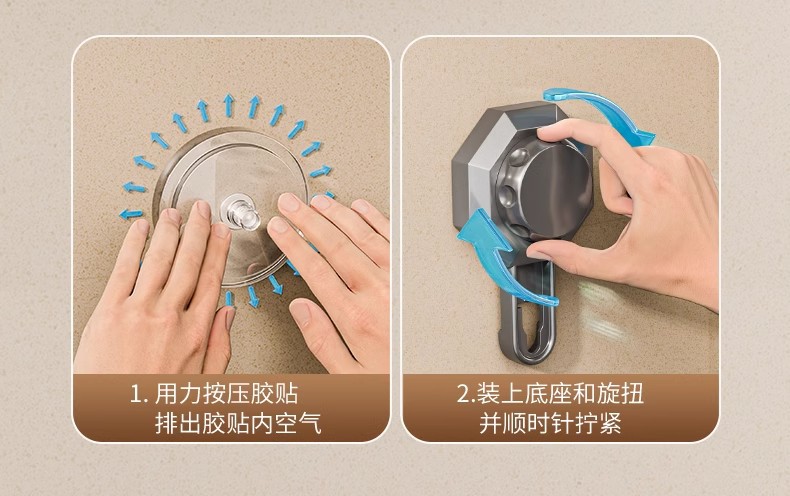 1. 用力按压胶贴
排出胶贴内空气

2.装上底座和旋扭
并顺时针拧紧