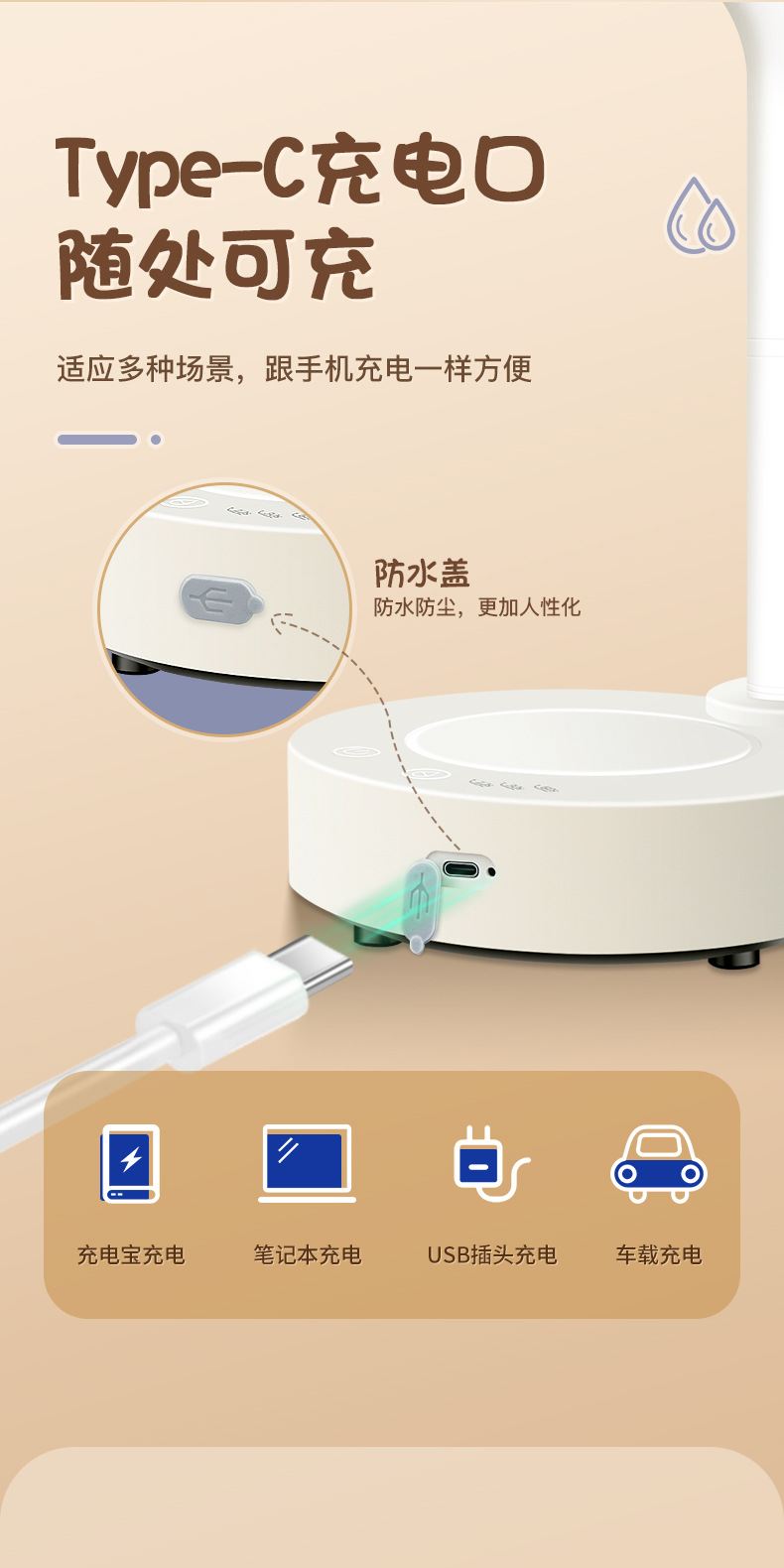 Type-C充电口
随处可充

适应多种场景，跟手机充电一样方便

防水盖
防水防尘，更加人性化

充电宝充电

笔记本充电

USB插头充电

车载充电