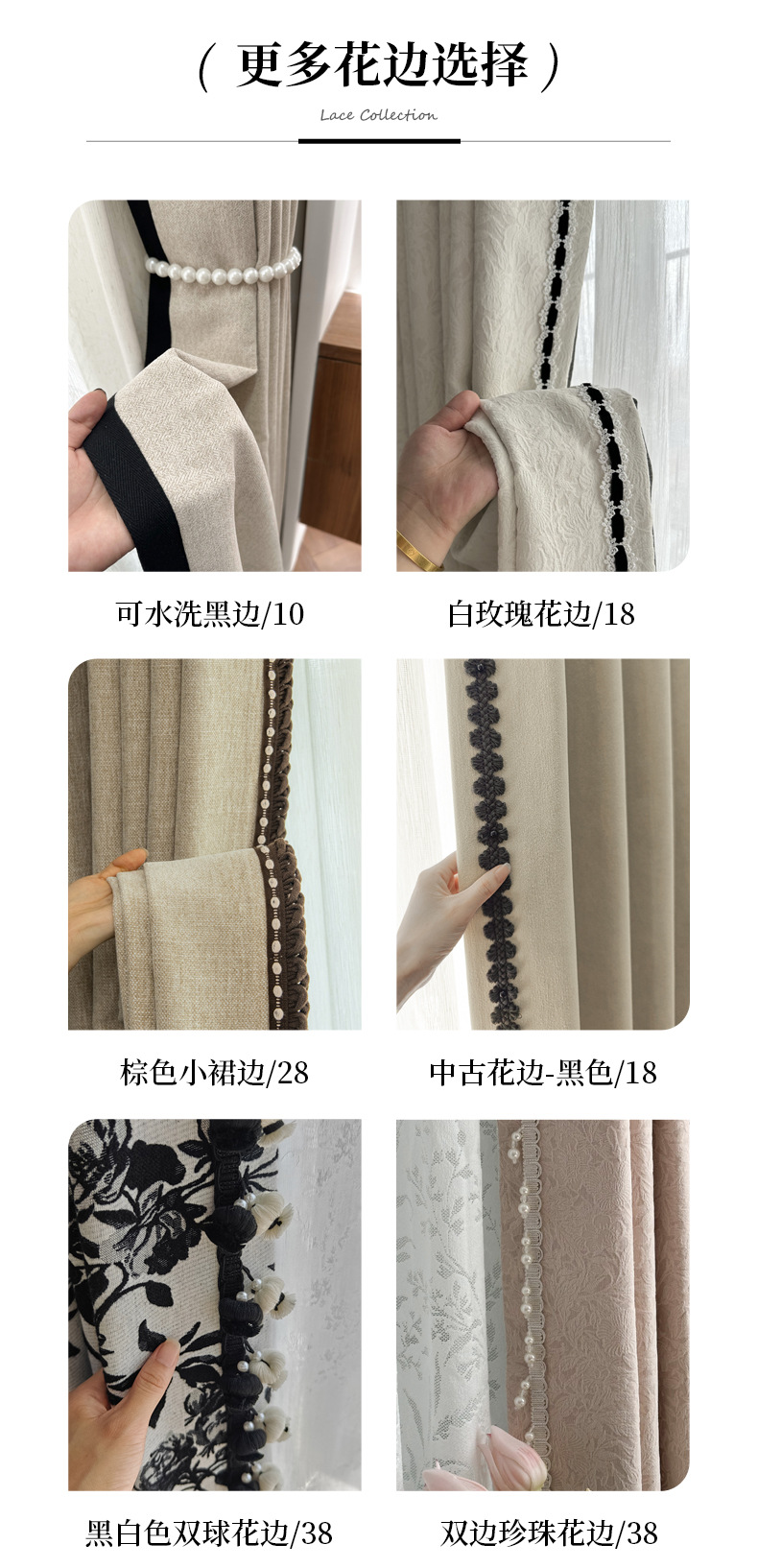 ( 更多花边选择 )

Lace Collection

可水洗黑边/10

白玫瑰花边/18

棕色小裙边/28

中古花边-黑色/18

黑白色双球花边/38

双边珍珠花边/38