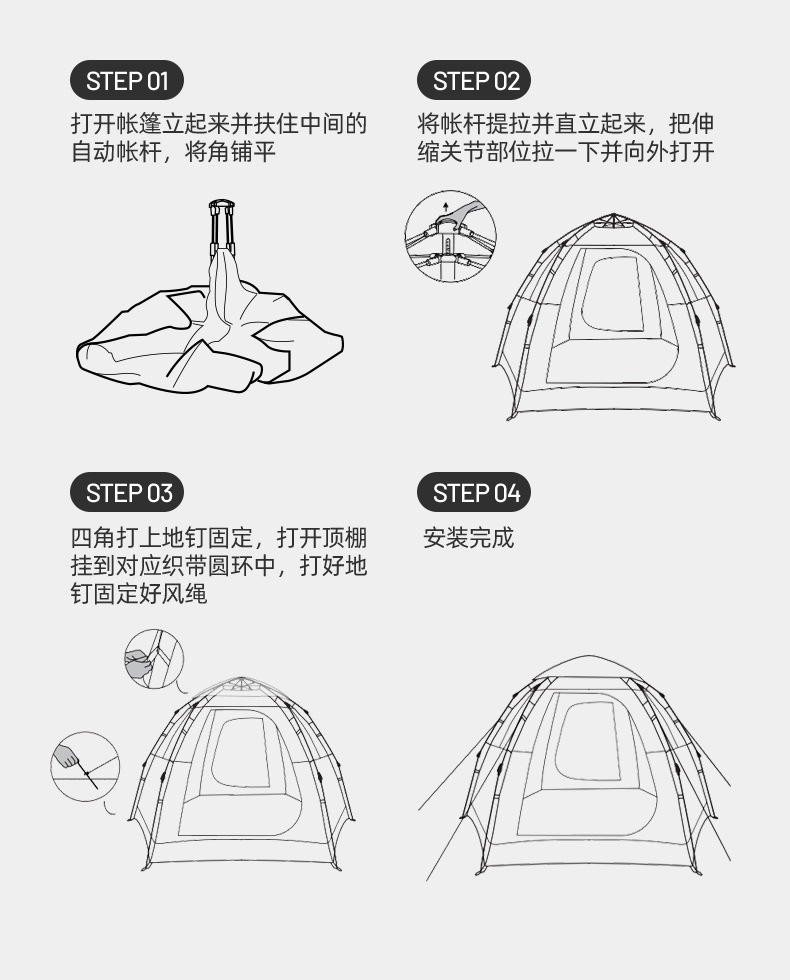 STEP 01
打开帐篷立起来并扶住中间的自动帐杆，将角铺平

STEP 02
将帐杆提拉并直立起来，把伸缩关节部位拉一下并向外打开

STEP 03
四角打上地钉固定，打开顶棚挂到对应织带圆环中，打好地钉固定好风绳

STEP 04
安装完成