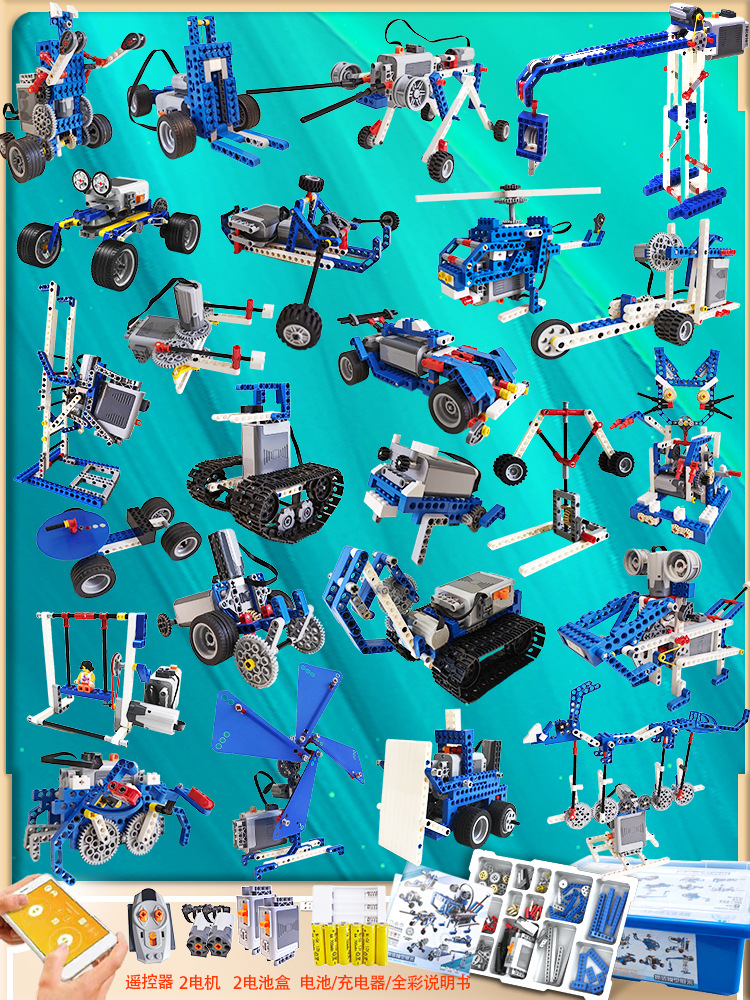 遥控器 2电机 2电池盒 电池/充电器/全彩说明书