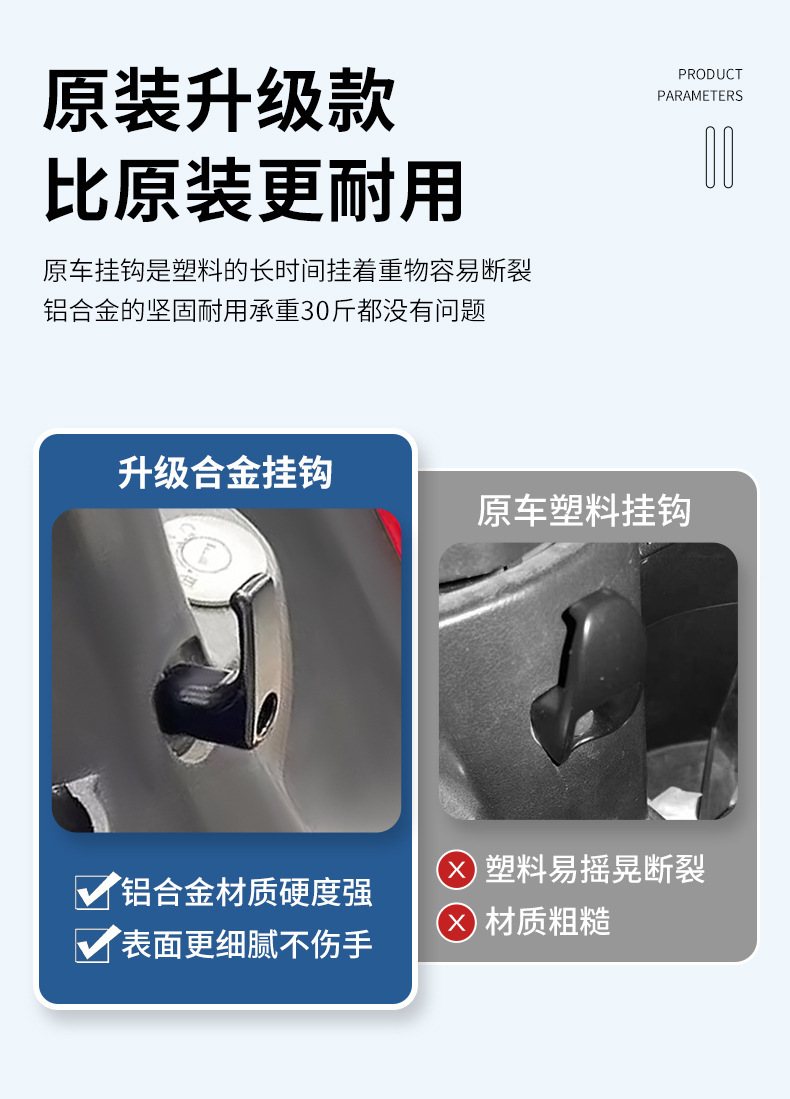 原装升级款
比原装更耐用

PRODUCT
PARAMETERS

原车挂钩是塑料的长时间挂着重物容易断裂
铝合金的坚固耐用承重30斤都没有问题

升级合金挂钩

铝合金材质硬度强
表面更细腻不伤手

原车塑料挂钩

塑料易摇晃断裂
材质粗糙