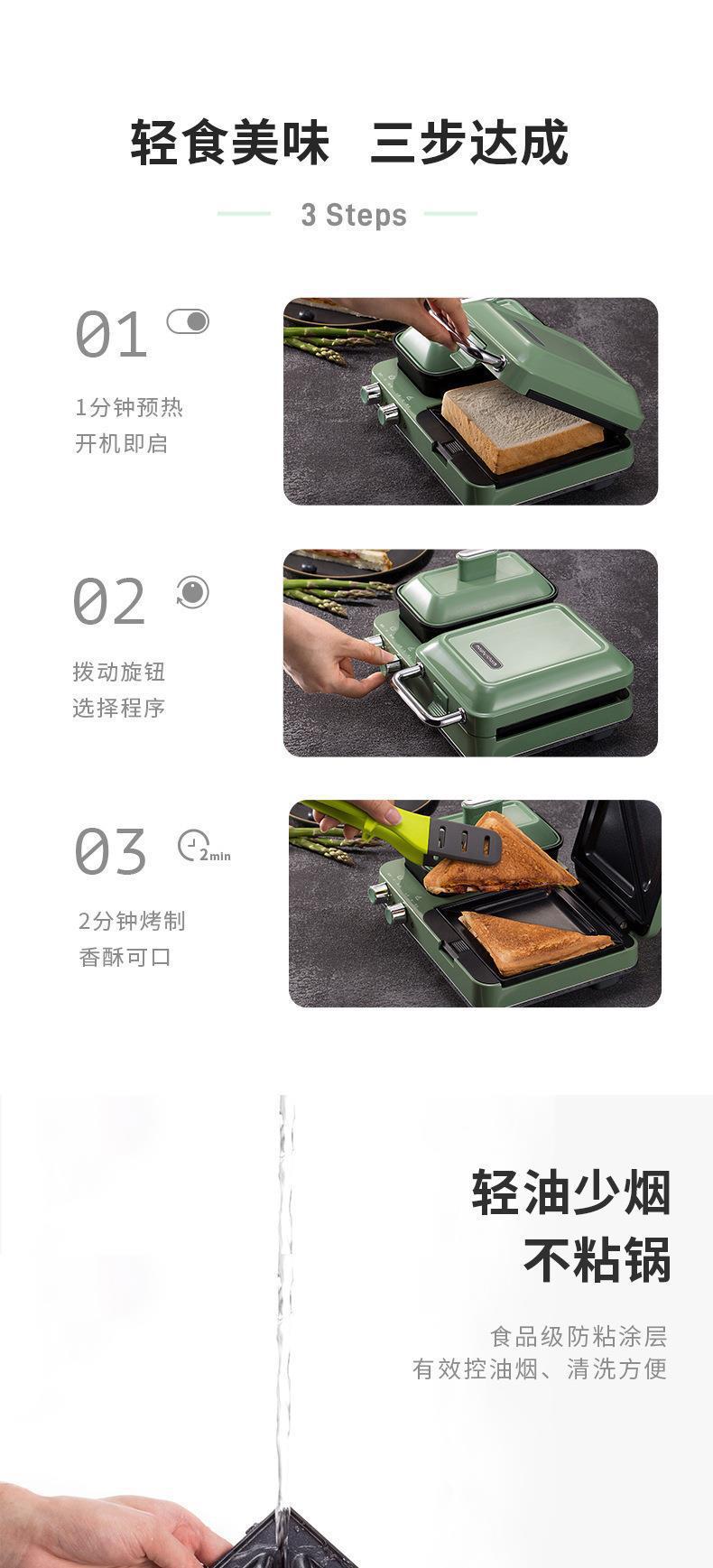 轻食美味 三步达成

3 Steps

01

1分钟预热
开机即启

02

拨动旋钮
选择程序

03

2min

2分钟烤制
香酥可口

轻油少烟
不粘锅

食品级防粘涂层
有效控油烟、清洗方便