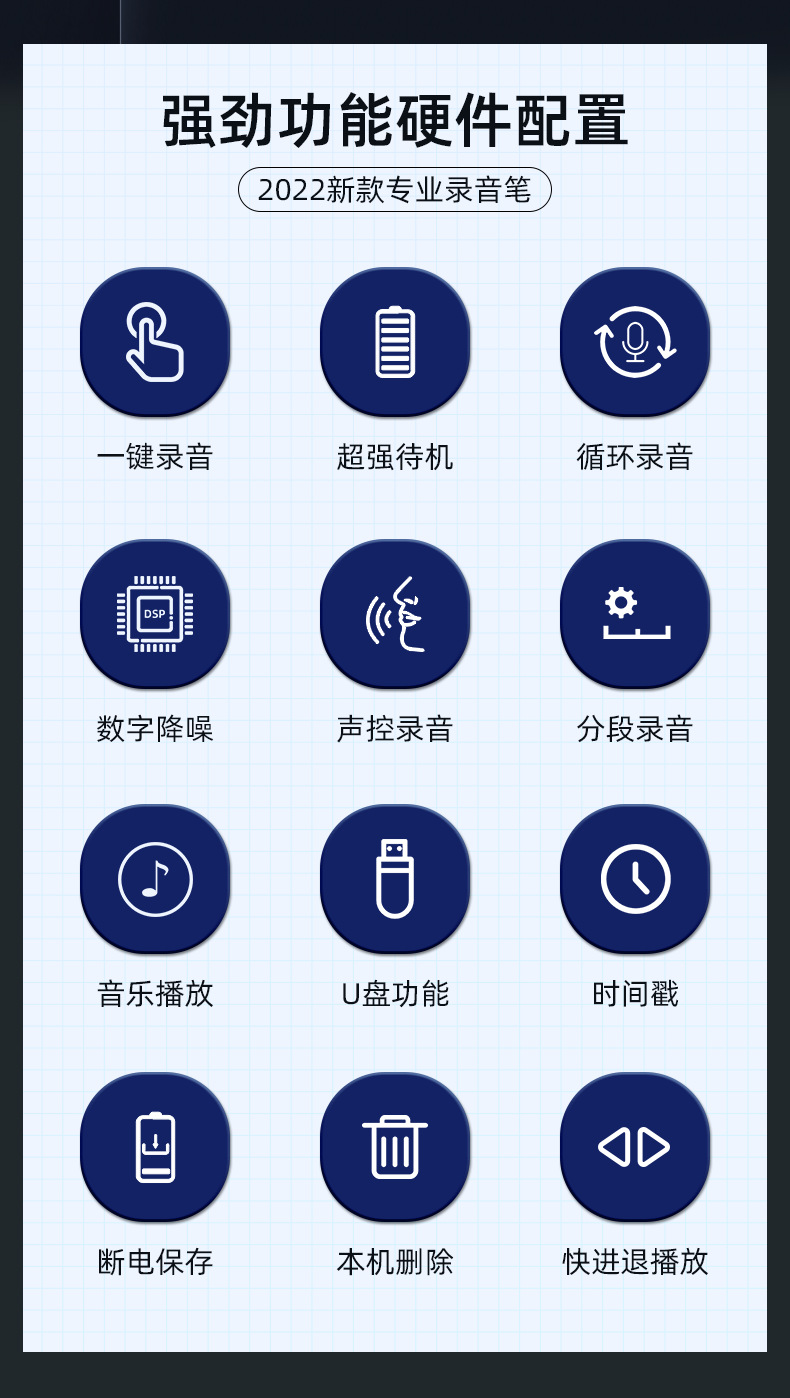 强劲功能硬件配置

2022新款专业录音笔

一键录音

超强待机

循环录音

DSP

数字降噪

声控录音

分段录音

音乐播放

U盘功能

时间戳

断电保存

本机删除

快进退播放