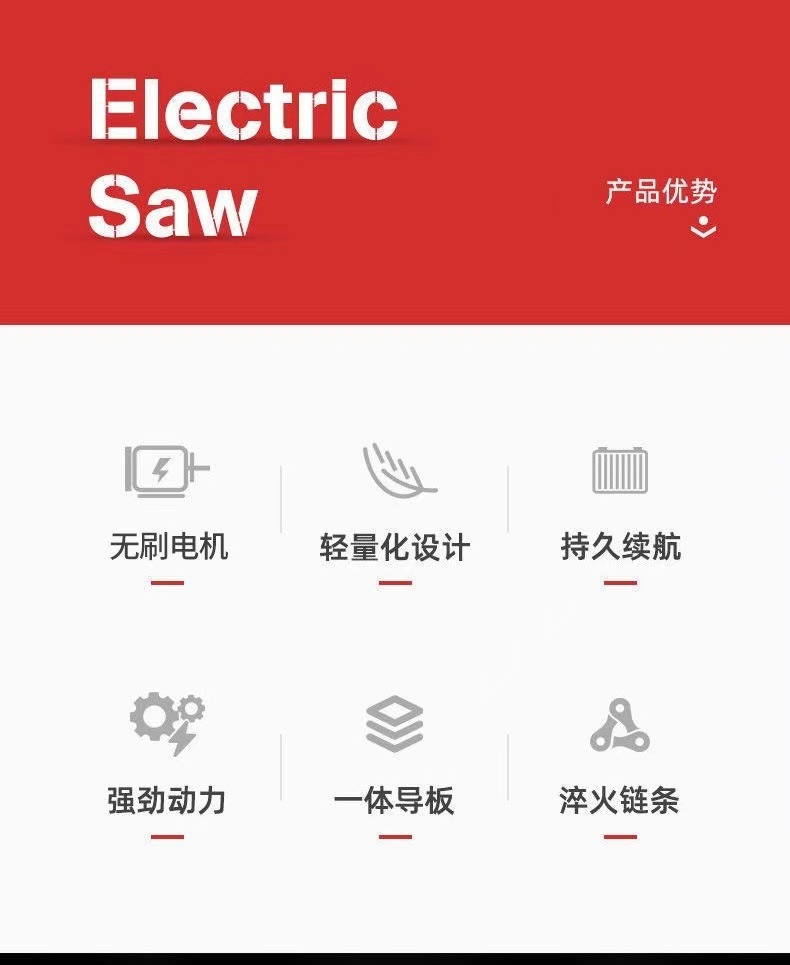 Electric
Saw

产品优势

无刷电机

轻量化设计

持久续航

强劲动力

一体导板

淬火链条